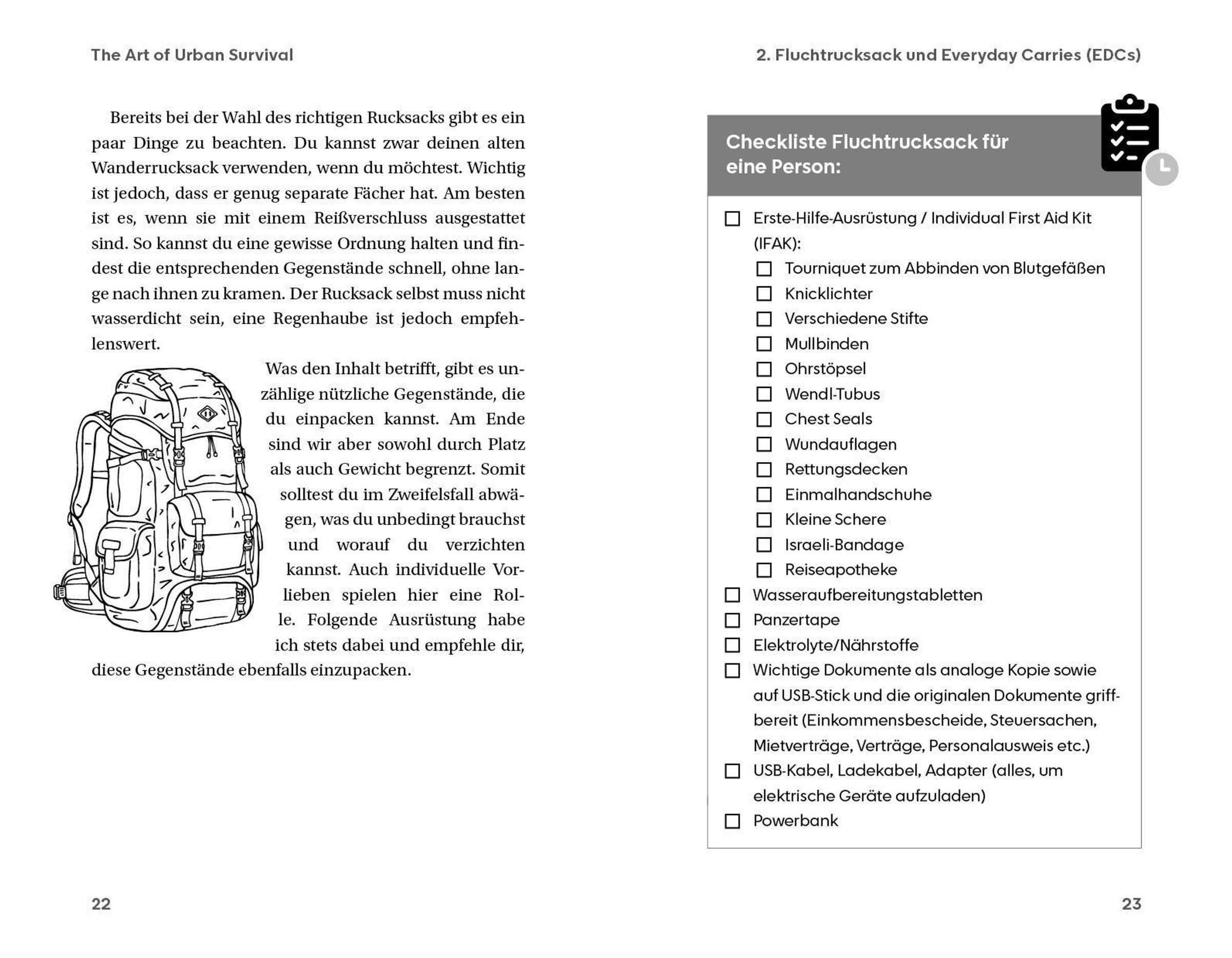 The Art of Urban Survival

Bereits bei der Wahl des richtigen Rucksacks gibt es ein paar Dinge zu beachten. Du kannst zwar deinen alten Wanderrucksack verwenden, wenn du möchtest. Wichtig ist jedoch, dass er genug separate Fächer hat. Am besten ist es, wenn sie mit einem Reißverschluss ausgestattet sind. So kannst du eine gewisse Ordnung halten und findest die entsprechenden Gegenstände schnell, ohne lange nach ihnen zu kramen. Der Rucksack selbst muss nicht wasserdicht sein, eine Regenhaube ist jedoch empfehlenswert.

Was den Inhalt betrifft, gibt es unzählige nützliche Gegenstände, die du einpacken kannst. Am Ende sind wir aber sowohl durch Platz als auch Gewicht begrenzt. Somit solltest du im Zweifelsfall abwägen, was du unbedingt brauchst und worauf du verzichten kannst. Auch individuelle Vorlieben spielen hier eine Rolle. Folgende Ausrüstung habe ich stets dabei und empfehle dir, diese Gegenstände ebenfalls einzupacken.

22

2. Fluchtrucksack und Everyday Carries (EDCs)

Checkliste Fluchtrucksack für eine Person:

☐ Erste-Hilfe-Ausrüstung / Individual First Aid Kit (IFAK):
☐ Tourniquet zum Abbinden von Blutgefäßen
☐ Knicklichter
☐ Verschiedene Stifte
☐ Mullbinden
☐ Ohrstöpsel
☐ Wendl-Tubus
☐ Chest Seals
☐ Wundauflagen
☐ Rettungsdecken
☐ Einmalhandschuhe
☐ Kleine Schere
☐ Israeli-Bandage
☐ Reiseapotheke
☐ Wasseraufbereitungstabletten
☐ Panzertape
☐ Elektrolyte/Nährstoffe
☐ Wichtige Dokumente als analoge Kopie sowie auf USB-Stick und die originalen Dokumente griffbereit (Einkommensbescheide, Steuersachen, Mietverträge, Verträge, Personalausweis etc.)
☐ USB-Kabel, Ladekabel, Adapter (alles, um elektrische Geräte aufzuladen)
☐ Powerbank

23