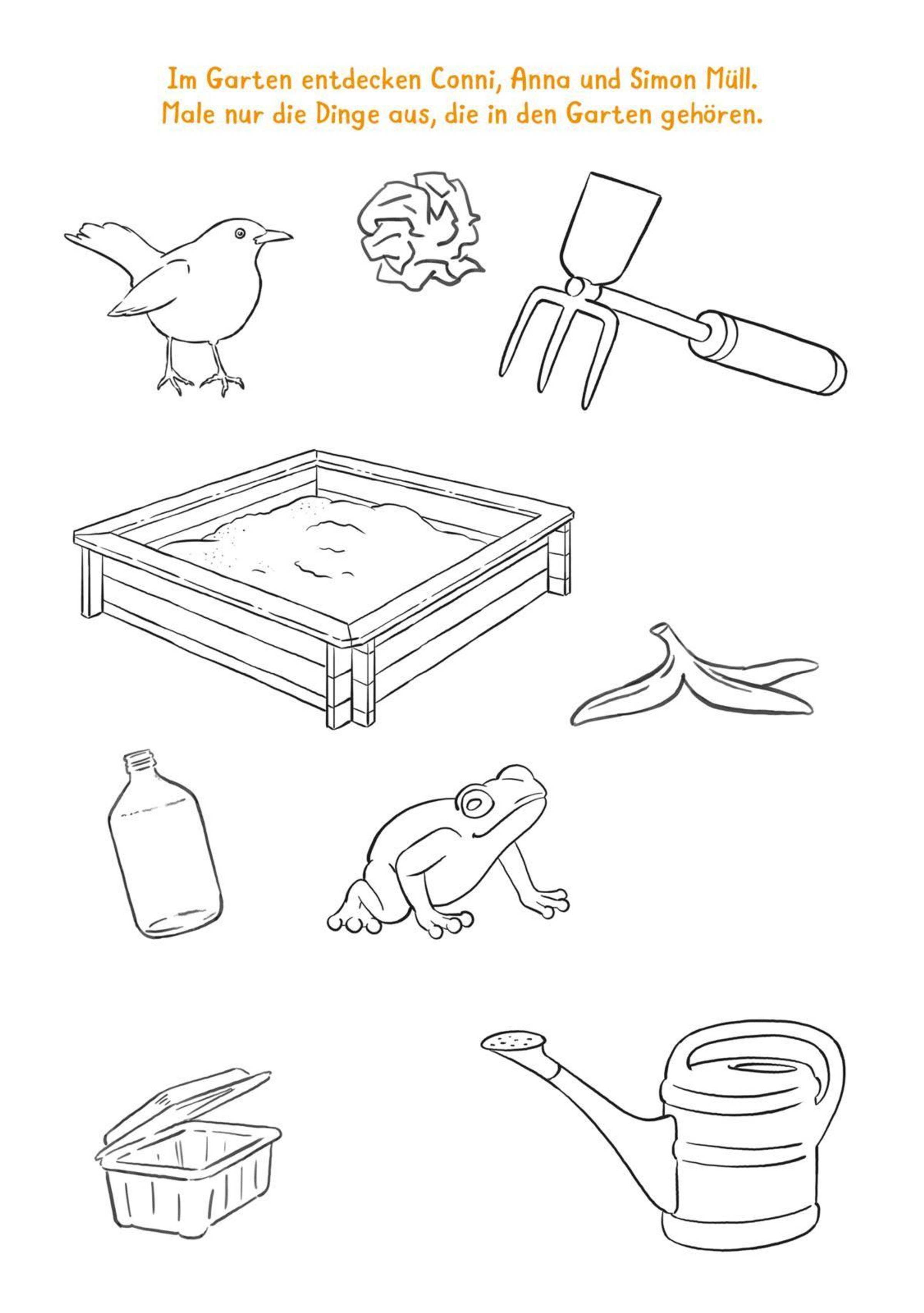 Im Garten entdecken Conni, Anna und Simon Müll.
Male nur die Dinge aus, die in den Garten gehören.