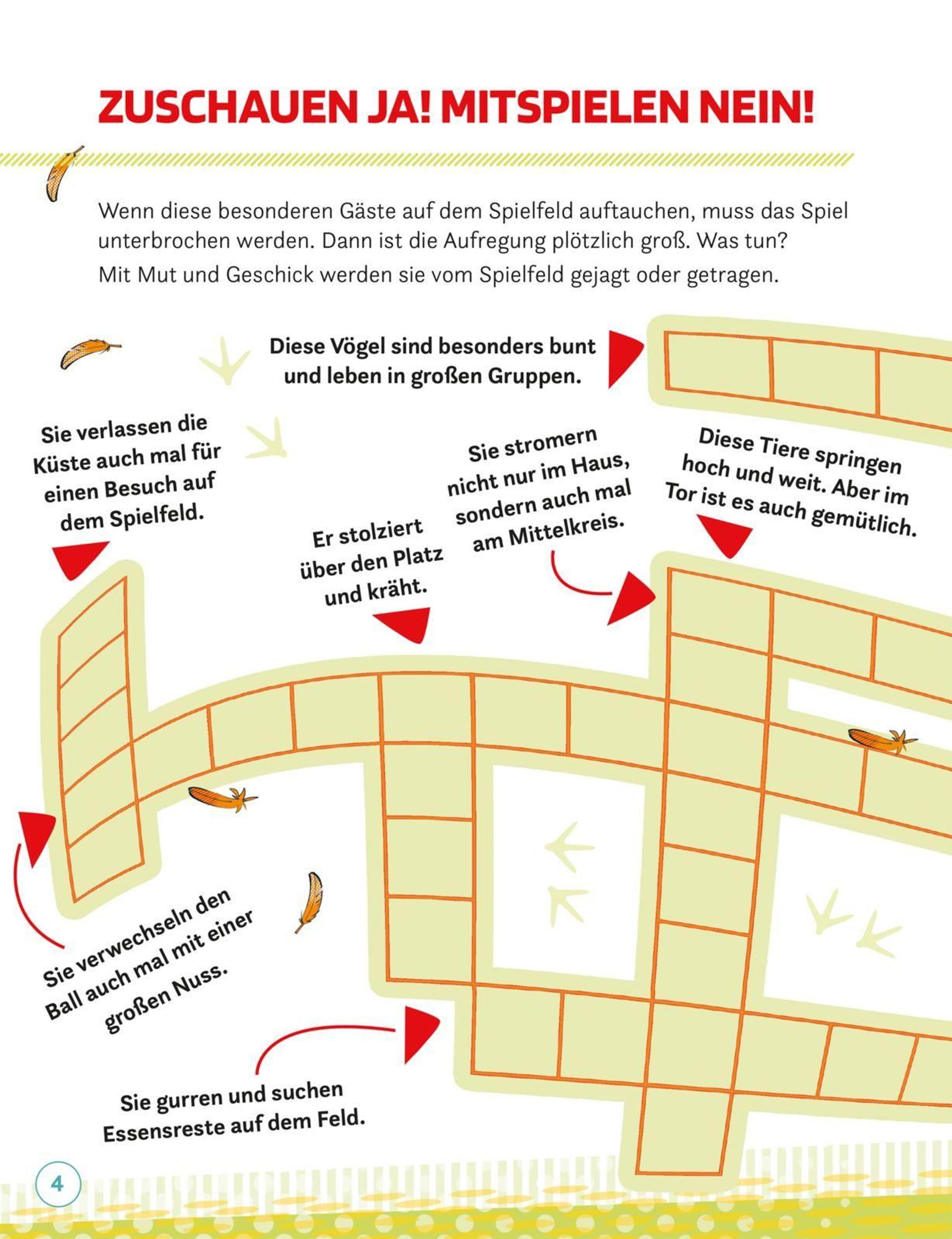 ZUSCHAUEN JA! MITSPIELEN NEIN!

Wenn diese besonderen Gäste auf dem Spielfeld auftauchen, muss das Spiel unterbrochen werden. Dann ist die Aufregung plötzlich groß. Was tun?
Mit Mut und Geschick werden sie vom Spielfeld gejagt oder getragen.

Diese Vögel sind besonders bunt und leben in großen Gruppen.

Sie verlassen die Küste auch mal für einen Besuch auf dem Spielfeld.

Sie stromern nicht nur im Haus, sondern auch mal am Mittelkreis.

Diese Tiere springen hoch und weit. Aber im Tor ist es auch gemütlich.

Er stolziert über den Platz und kräht.

Sie verwechseln den Ball auch mal mit einer großen Nuss.

Sie gurren und suchen Essensreste auf dem Feld.

4