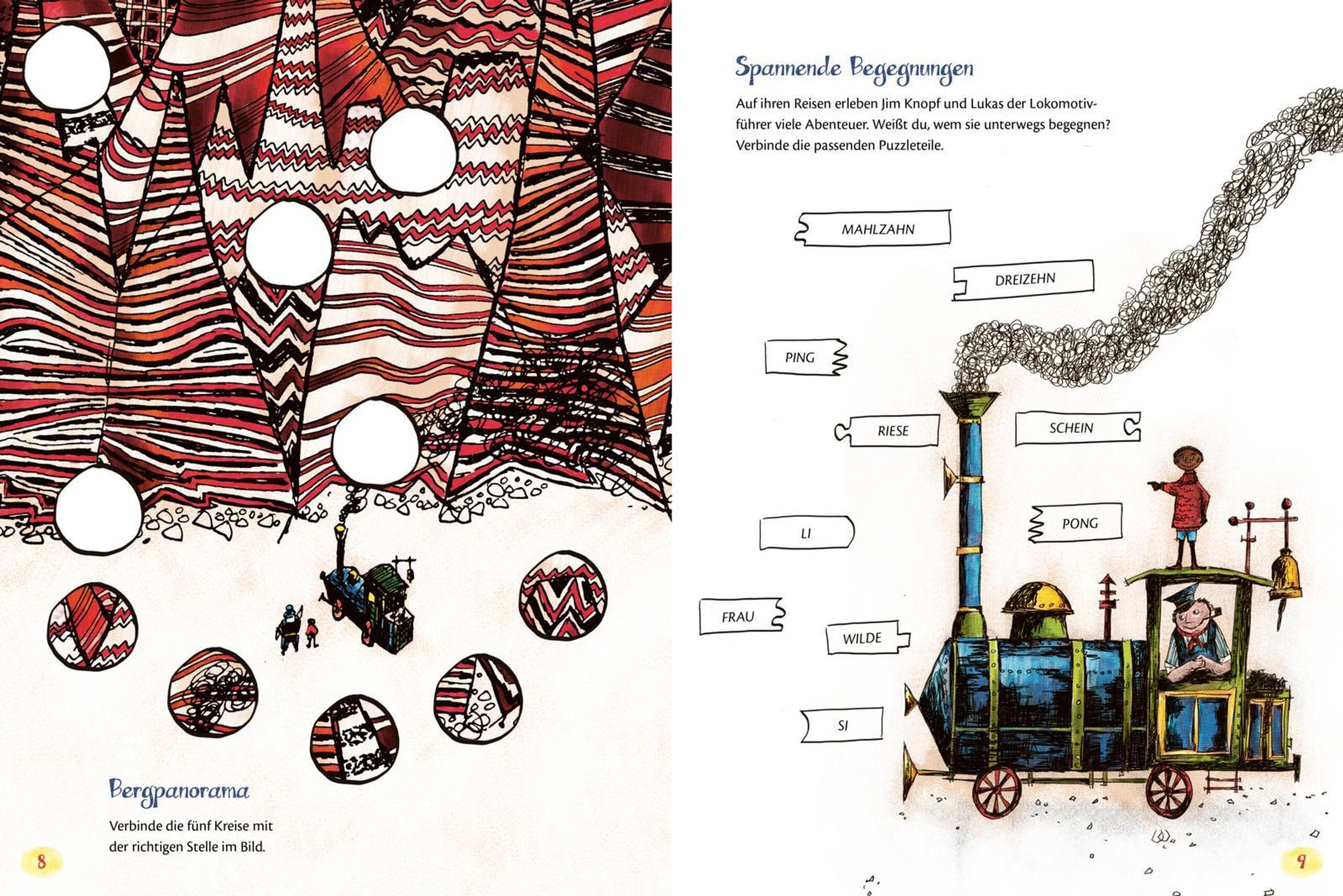 Bergpanorama

Verbinde die fünf Kreise mit der richtigen Stelle im Bild.

8

Spannende Begegnungen

Auf ihren Reisen erleben Jim Knopf und Lukas der Lokomotivführer viele Abenteuer. Weißt du, wem sie unterwegs begegnen? Verbinde die passenden Puzzleteile.

MAHLZAHN

DREIZEHN

PING

RIESE

SCHEIN

LI

PONG

FRAU

WILDE

SI

9