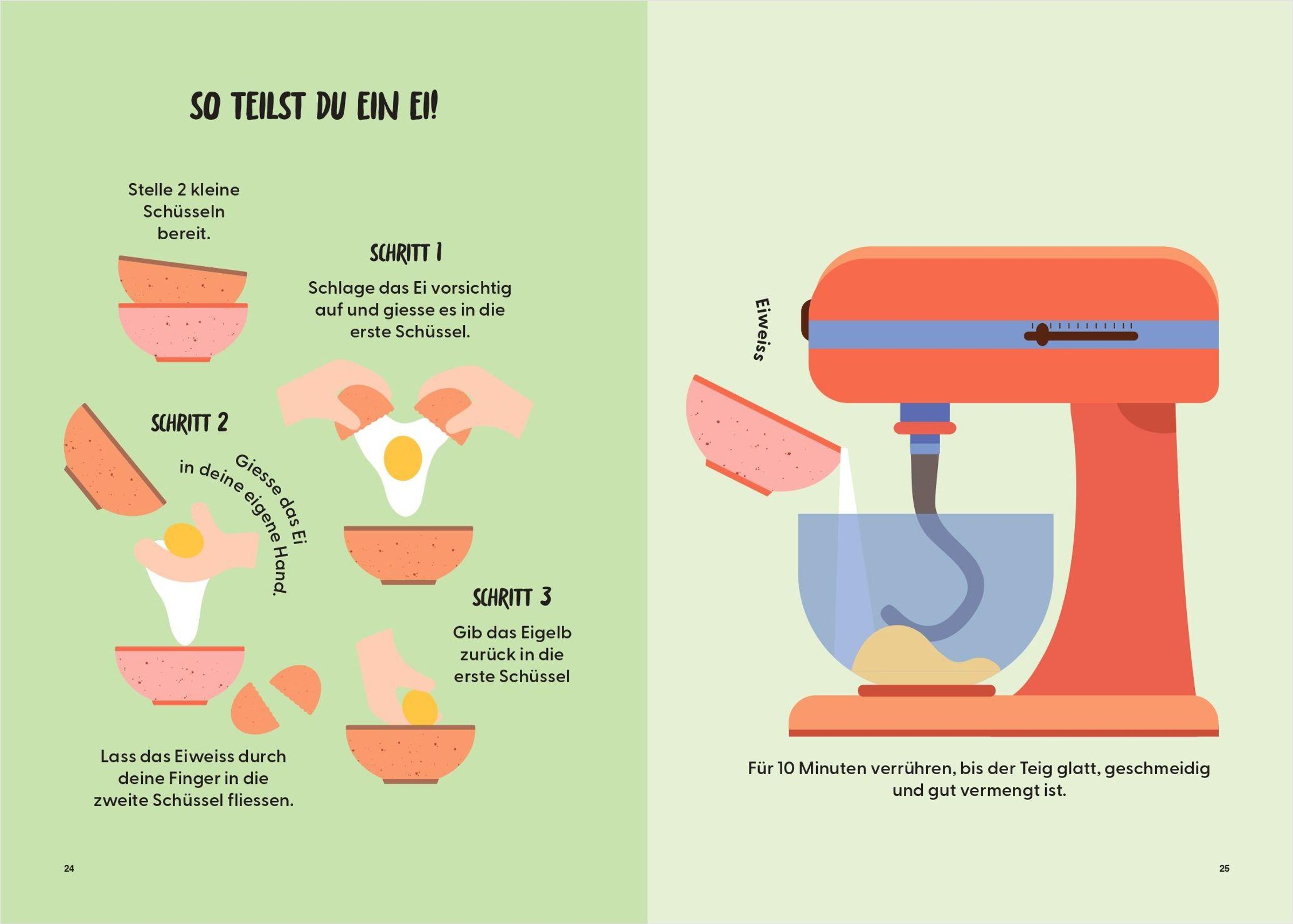 SO TEILST DU EIN EI!

Stelle 2 kleine Schüsseln bereit.

SCHRITT 1

Schlage das Ei vorsichtig auf und giesse es in die erste Schüssel.

SCHRITT 2

Giesse das Ei in deine eigene Hand.

Lass das Eiweiss durch deine Finger in die zweite Schüssel fliessen.

SCHRITT 3

Gib das Eigelb zurück in die erste Schüssel

24

Eiweiss

Für 10 Minuten verrühren, bis der Teig glatt, geschmeidig und gut vermengt ist.

25