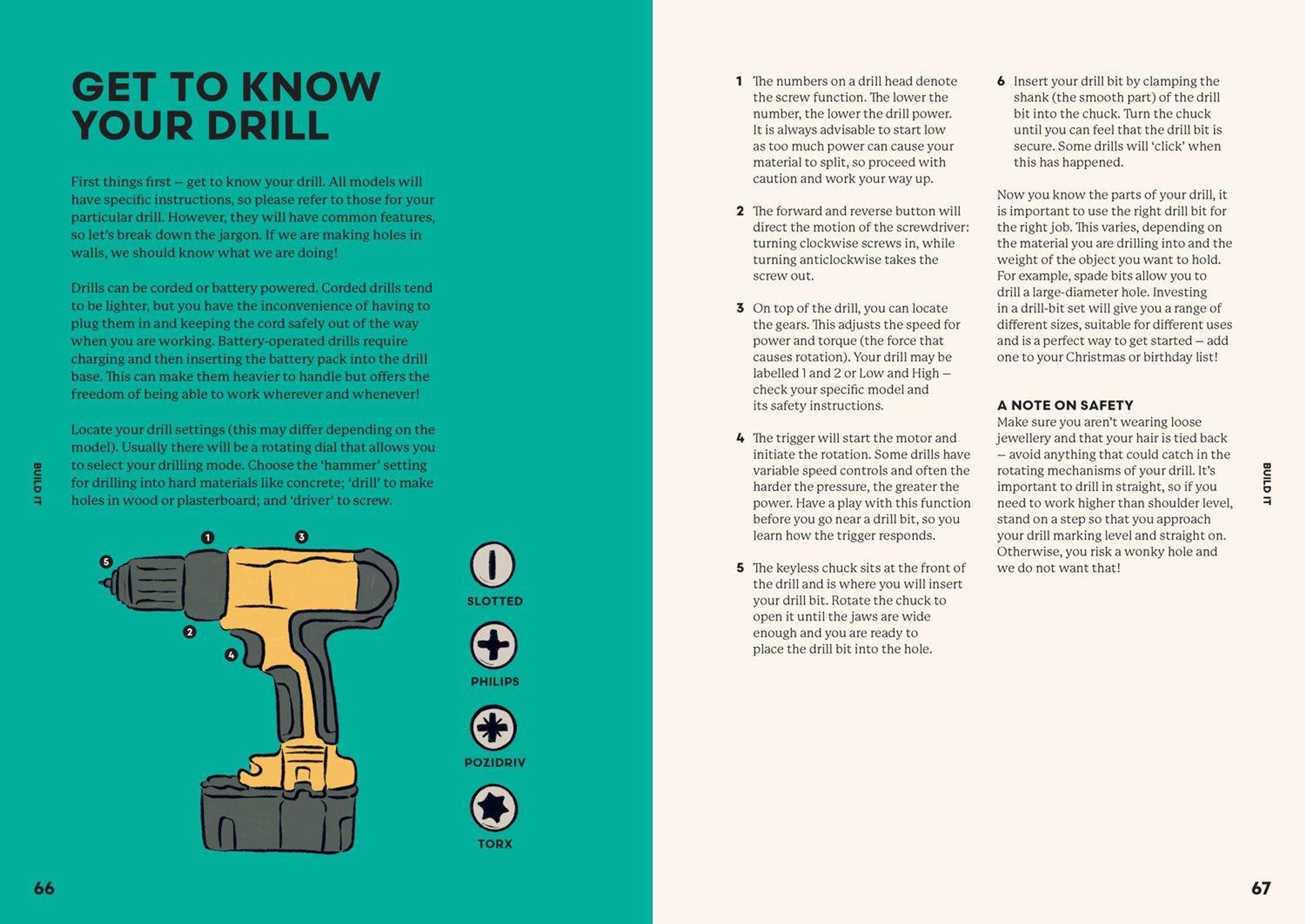 GET TO KNOW YOUR DRILL

First things first – get to know your drill. All models will have specific instructions, so please refer to those for your particular drill. However, they will have common features, so let's break down the jargon. If we are making holes in walls, we should know what we are doing!

Drills can be corded or battery powered. Corded drills tend to be lighter, but you have the inconvenience of having to plug them in and keeping the cord safely out of the way when you are working. Battery-operated drills require charging and then inserting the battery pack into the drill base. This can make them heavier to handle but offers the freedom of being able to work wherever and whenever!

Locate your drill settings (this may differ depending on the model). Usually there will be a rotating dial that allows you to select your drilling mode. Choose the 'hammer' setting for drilling into hard materials like concrete; 'drill' to make holes in wood or plasterboard; and 'driver' to screw.

BUILD IT

1 3 5 2 4

SLOTTED

PHILIPS

POZIDRIV

TORX

66

1 The numbers on a drill head denote the screw function. The lower the number, the lower the drill power. It is always advisable to start low as too much power can cause your material to split, so proceed with caution and work your way up.

2 The forward and reverse button will direct the motion of the screwdriver: turning clockwise screws in, while turning anticlockwise takes the screw out.

3 On top of the drill, you can locate the gears. This adjusts the speed for power and torque (the force that causes rotation). Your drill may be labelled 1 and 2 or Low and High – check your specific model and its safety instructions.

4 The trigger will start the motor and initiate the rotation. Some drills have variable speed controls and often the harder the pressure, the greater the power. Have a play with this function before you go near a drill bit, so you learn how the trigger responds.

5 The keyless chuck sits at the front of the drill and is where you will insert your drill bit. Rotate the chuck to open it until the jaws are wide enough and you are ready to place the drill bit into the hole.

6 Insert your drill bit by clamping the shank (the smooth part) of the drill bit into the chuck. Turn the chuck until you can feel that the drill bit is secure. Some drills will 'click' when this has happened.

Now you know the parts of your drill, it is important to use the right drill bit for the right job. This varies, depending on the material you are drilling into and the weight of the object you want to hold. For example, spade bits allow you to drill a large-diameter hole. Investing in a drill-bit set will give you a range of different sizes, suitable for different uses and is a perfect way to get started – add one to your Christmas or birthday list!

A NOTE ON SAFETY
Make sure you aren't wearing loose jewellery and that your hair is tied back – avoid anything that could catch in the rotating mechanisms of your drill. It's important to drill in straight, so if you need to work higher than shoulder level, stand on a step so that you approach your drill marking level and straight on. Otherwise, you risk a wonky hole and we do not want that!

BUILD IT

67