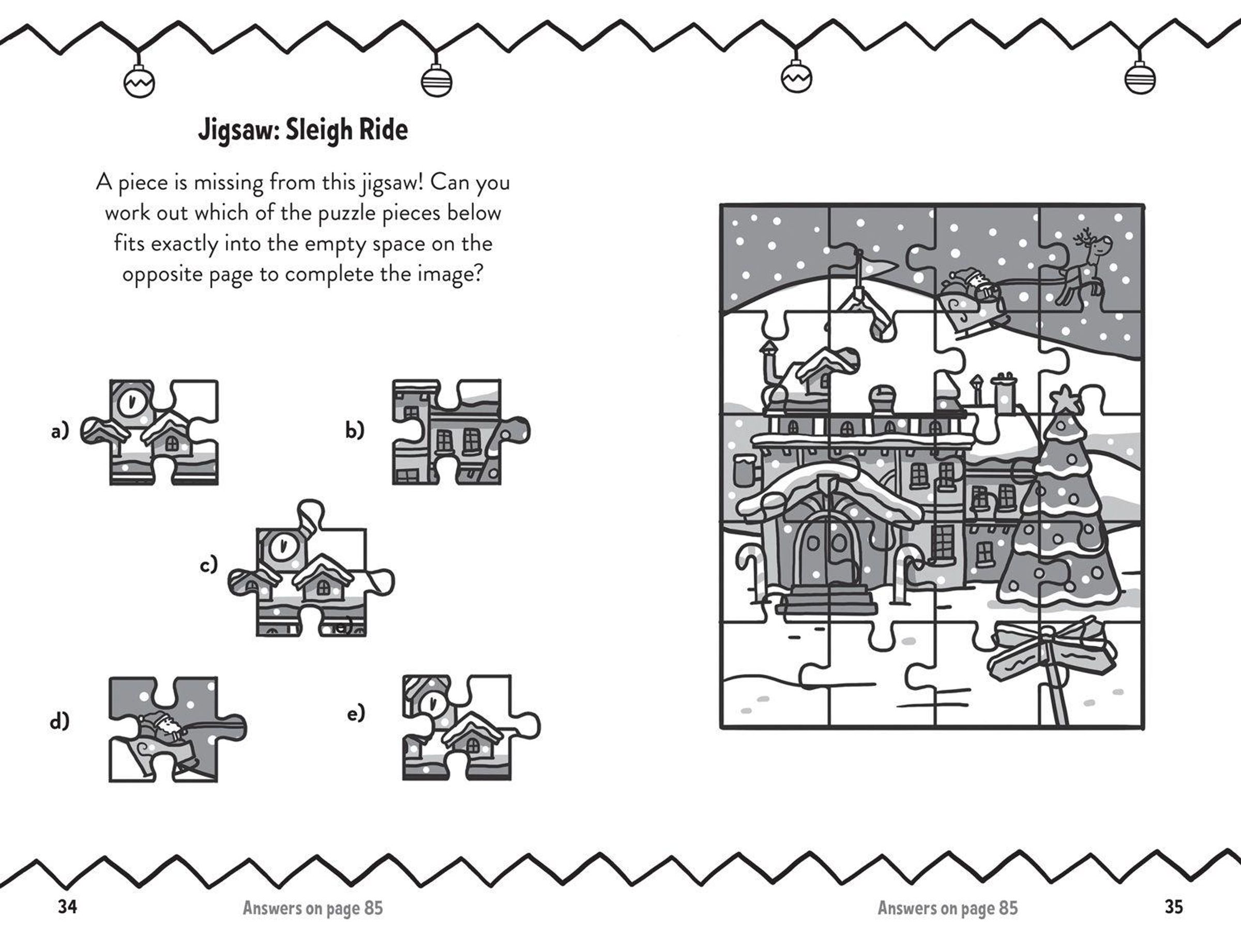 Jigsaw: Sleigh Ride

A piece is missing from this jigsaw! Can you work out which of the puzzle pieces below fits exactly into the empty space on the opposite page to complete the image?

a)

b)

c)

d)

e)

34

Answers on page 85

Answers on page 85

35