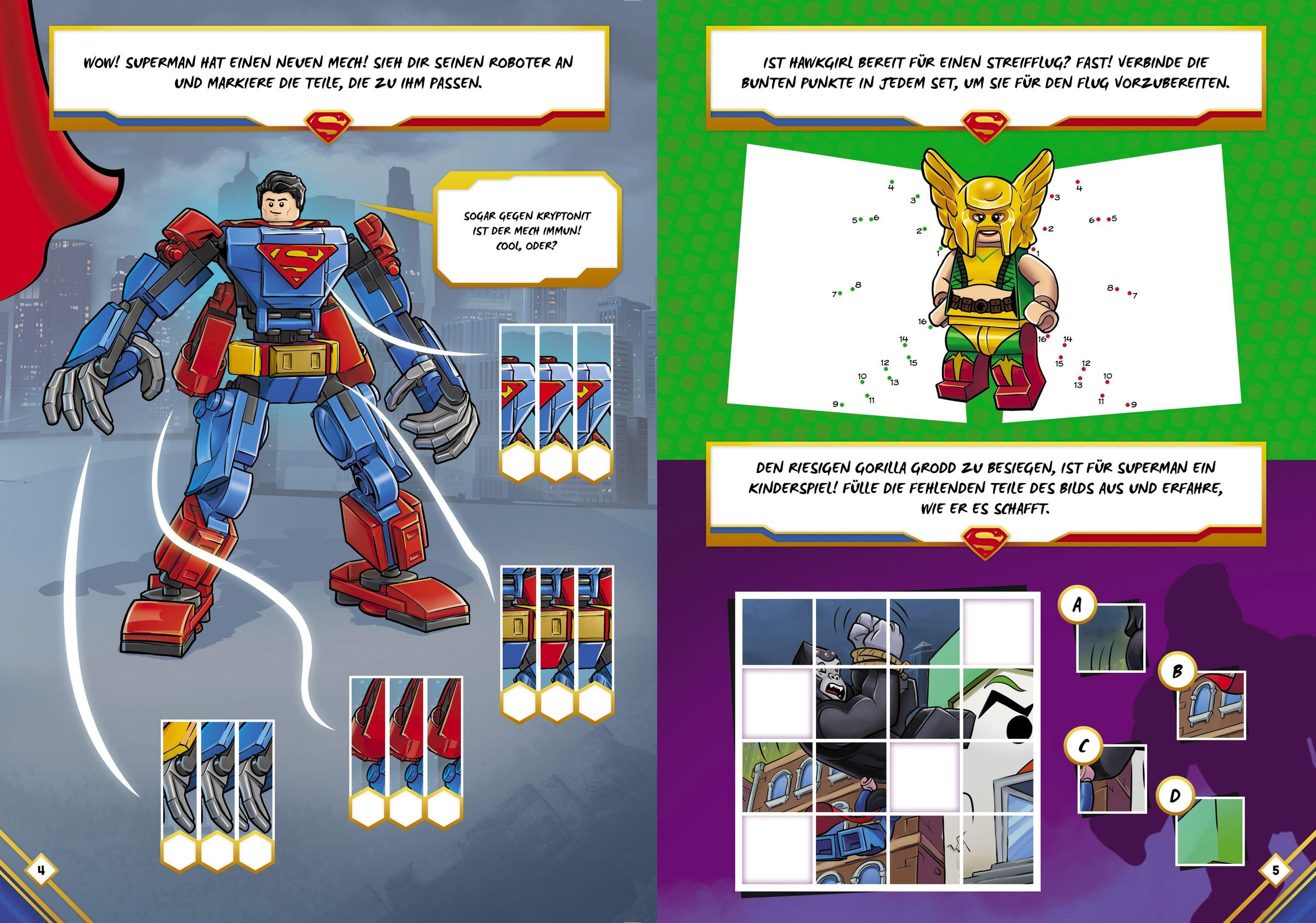 WOW! SUPERMAN HAT EINEN NEUEN MECH! SIEH DIR SEINEN ROBOTER AN UND MARKIERE DIE TEILE, DIE ZU IHM PASSEN.

SOGAR GEGEN KRYPTONIT IST DER MECH IMMUN! COOL, ODER?

4

IST HAWKGIRL BEREIT FÜR EINEN STREIFFLUG? FAST! VERBINDE DIE BUNTEN PUNKTE IN JEDEM SET, UM SIE FÜR DEN FLUG VORZUBEREITEN.

4 3 5 6 2 1 7 8 16 14 15 12 13 10 11 9

4 3 6 5 2 1 8 7 16 14 15 12 13 10 11 9

DEN RIESIGEN GORILLA GRODD ZU BESIEGEN, IST FÜR SUPERMAN EIN KINDERSPIEL! FÜLLE DIE FEHLENDEN TEILE DES BILDS AUS UND ERFAHRE, WIE ER ES SCHAFFT.

A

B

C

D

5