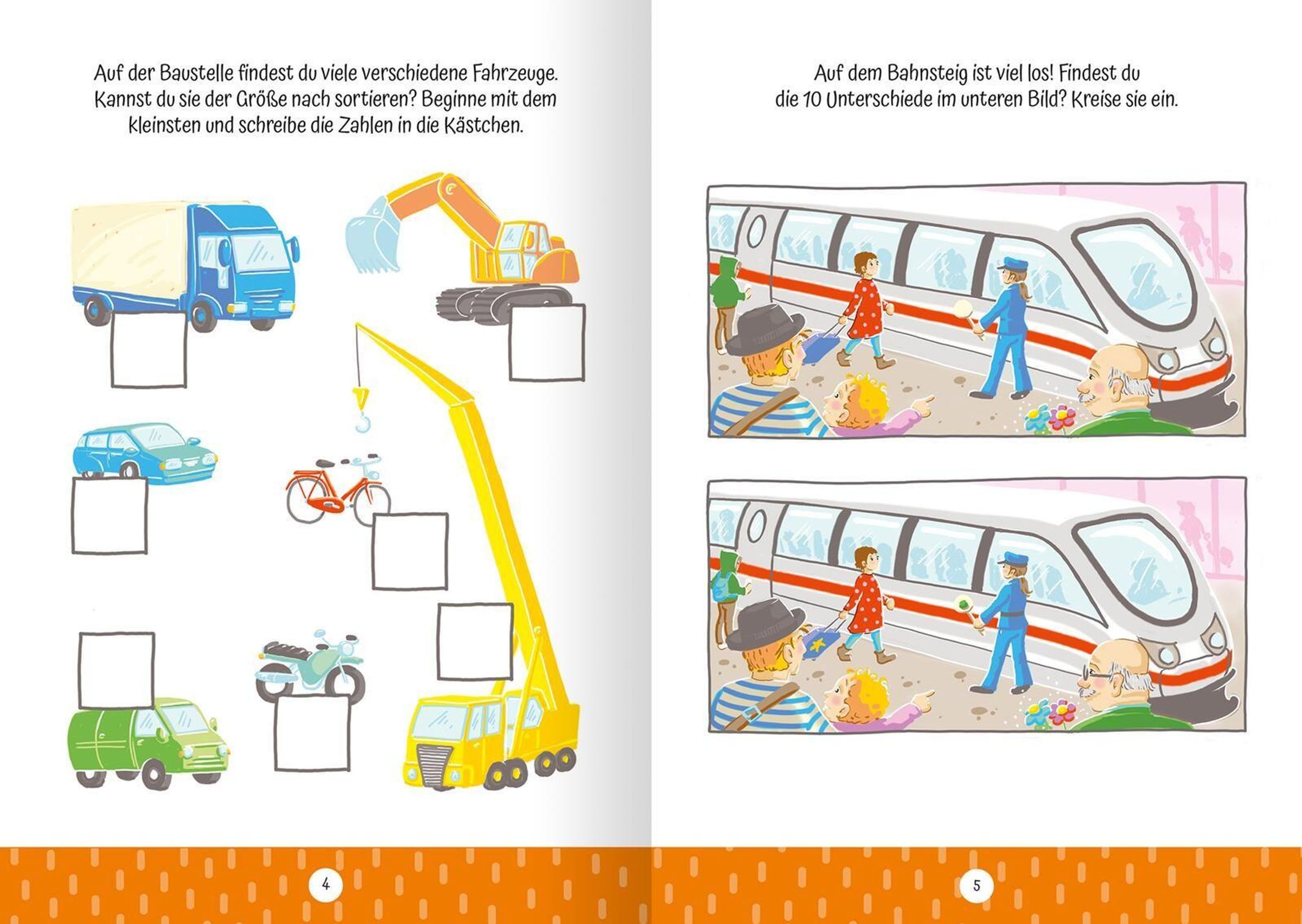 Auf der Baustelle findest du viele verschiedene Fahrzeuge. Kannst du sie der Größe nach sortieren? Beginne mit dem kleinsten und schreibe die Zahlen in die Kästchen.

4

Auf dem Bahnsteig ist viel los! Findest du die 10 Unterschiede im unteren Bild? Kreise sie ein.

5