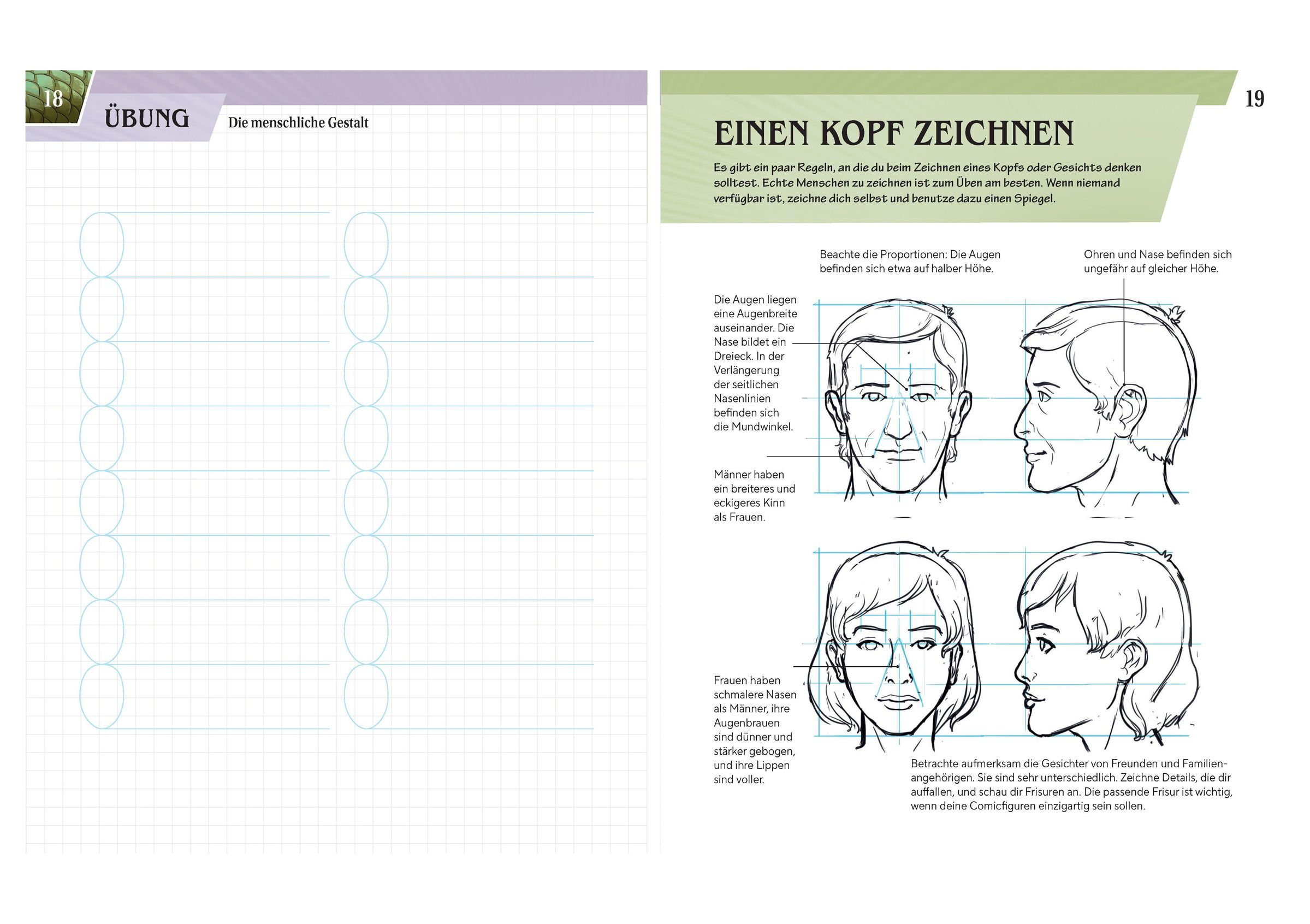 18

ÜBUNG

Die menschliche Gestalt

19

EINEN KOPF ZEICHNEN

Es gibt ein paar Regeln, an die du beim Zeichnen eines Kopfs oder Gesichts denken solltest. Echte Menschen zu zeichnen ist zum Üben am besten. Wenn niemand verfügbar ist, zeichne dich selbst und benutze dazu einen Spiegel.

Beachte die Proportionen: Die Augen befinden sich etwa auf halber Höhe.

Ohren und Nase befinden sich ungefähr auf gleicher Höhe.

Die Augen liegen eine Augenbreite auseinander. Die Nase bildet ein Dreieck. In der Verlängerung der seitlichen Nasenlinien befinden sich die Mundwinkel.

Männer haben ein breiteres und eckigeres Kinn als Frauen.

Frauen haben schmalere Nasen als Männer, ihre Augenbrauen sind dünner und stärker gebogen, und ihre Lippen sind voller.

Betrachte aufmerksam die Gesichter von Freunden und Familienangehörigen. Sie sind sehr unterschiedlich. Zeichne Details, die dir auffallen, und schau dir Frisuren an. Die passende Frisur ist wichtig, wenn deine Comicfiguren einzigartig sein sollen.