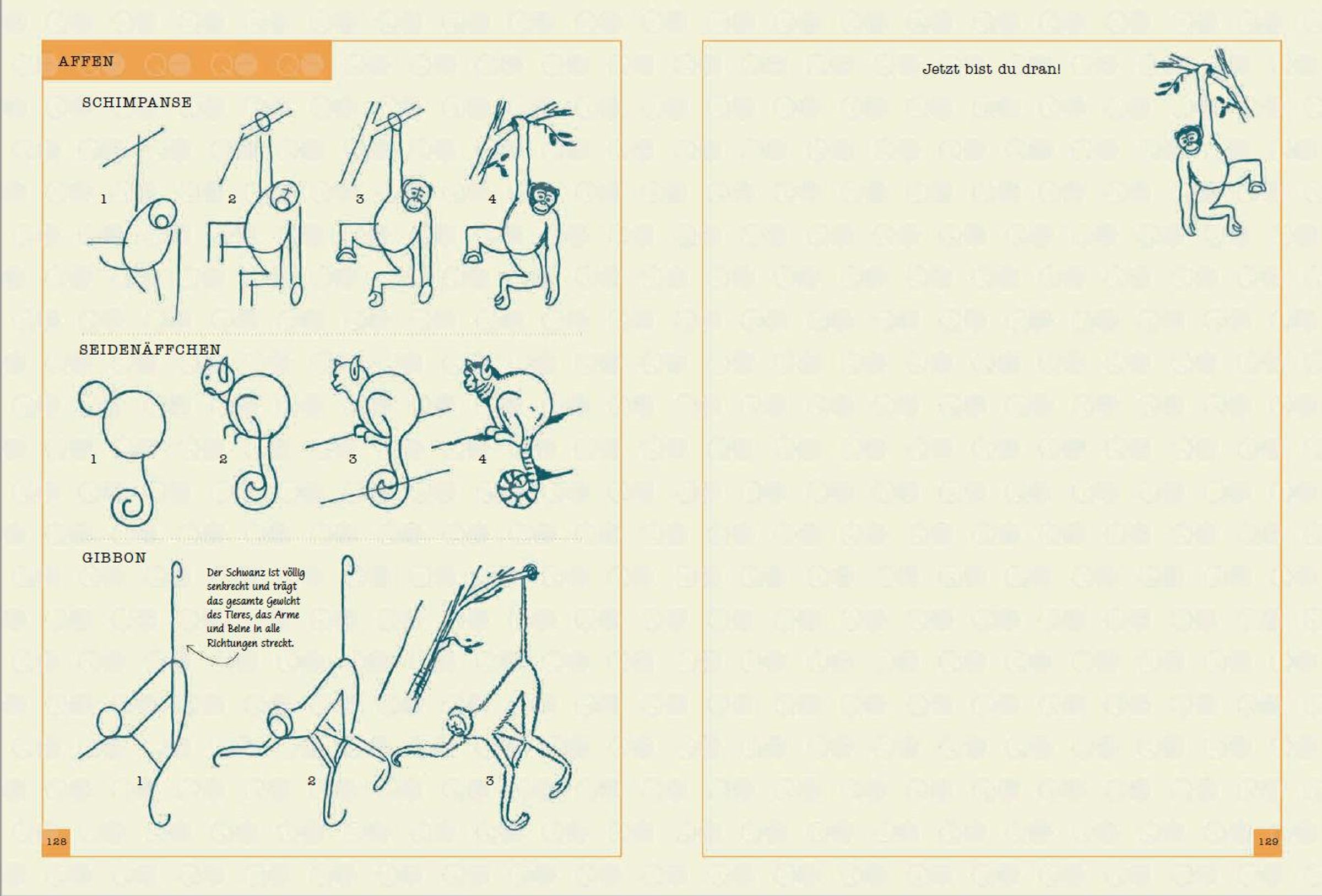 AFFEN

SCHIMPANSE

1 2 3 4

SEIDENÄFFCHEN

1 2 3 4

GIBBON

Der Schwanz ist völlig senkrecht und trägt das gesamte Gewicht des Tieres, das Arme und Beine in alle Richtungen streckt.

1 2 3

128

Jetzt bist du dran!

129