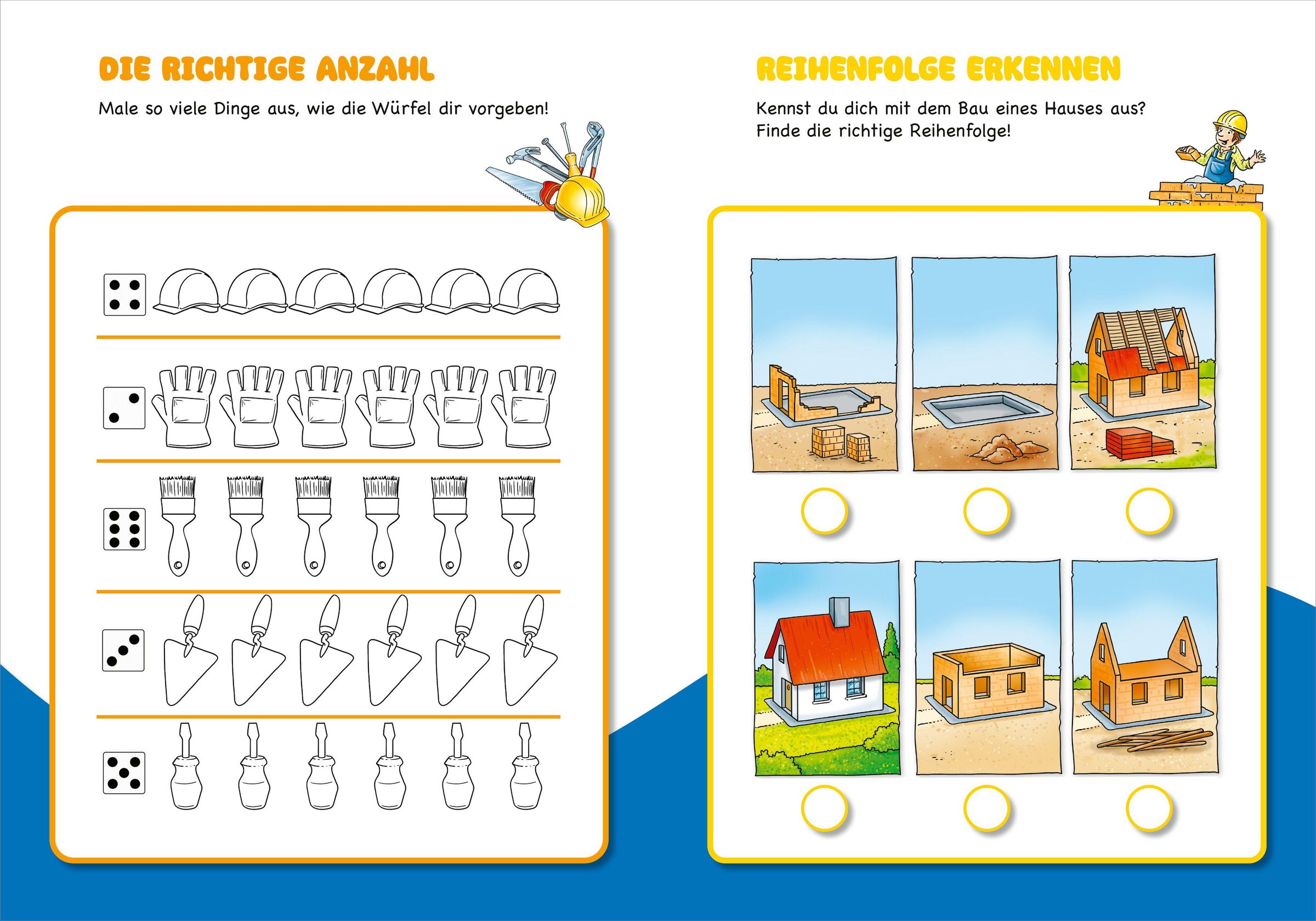 DIE RICHTIGE ANZAHL

Male so viele Dinge aus, wie die Würfel dir vorgeben!

REIHENFOLGE ERKENNEN

Kennst du dich mit dem Bau eines Hauses aus? Finde die richtige Reihenfolge!