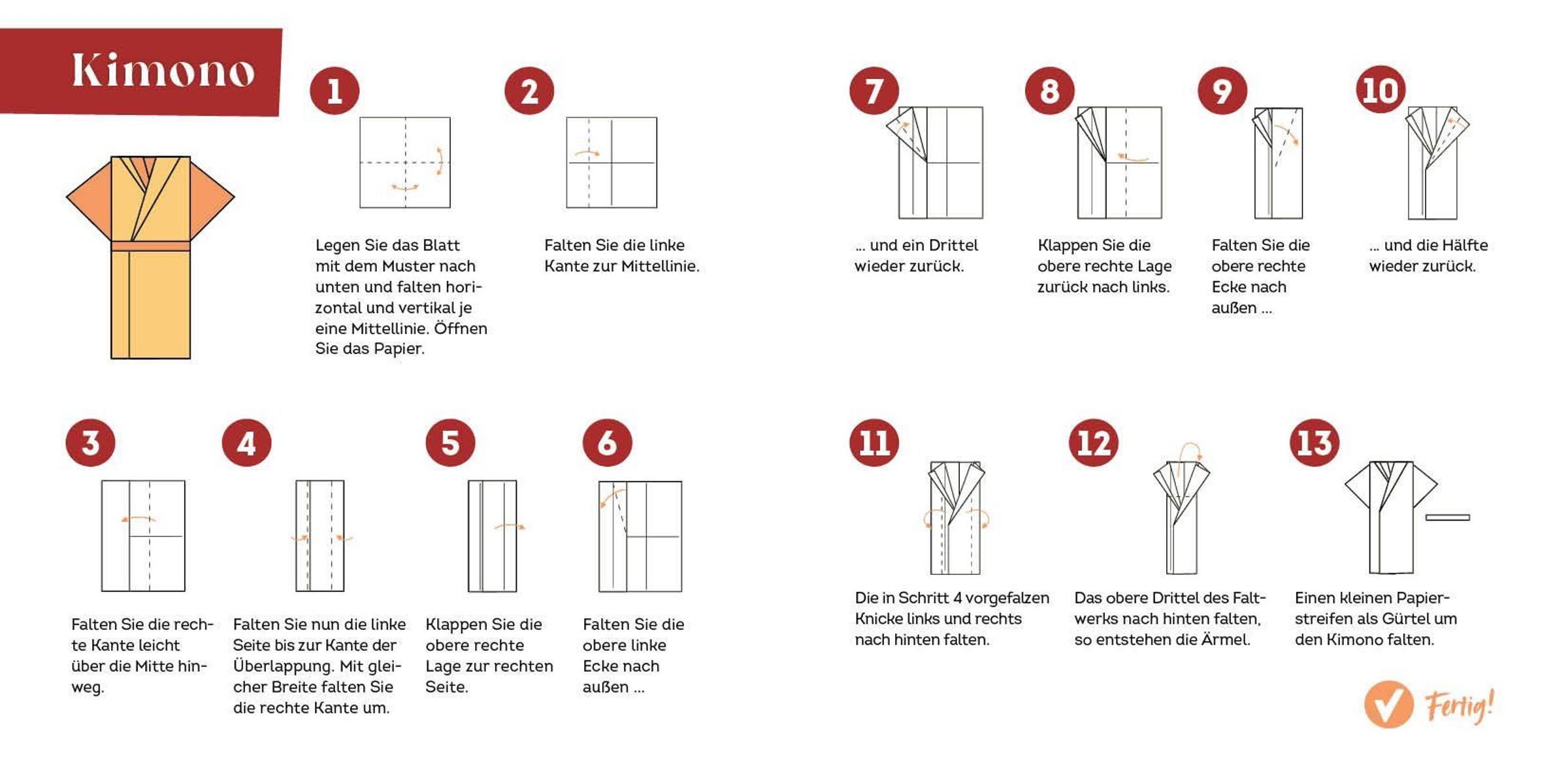 Kimono

1
Legen Sie das Blatt mit dem Muster nach unten und falten horizontal und vertikal je eine Mittellinie. Öffnen Sie das Papier.

2
Falten Sie die linke Kante zur Mittellinie.

3
Falten Sie die rechte Kante leicht über die Mitte hinweg.

4
Falten Sie nun die linke Seite bis zur Kante der Überlappung. Mit gleicher Breite falten Sie die rechte Kante um.

5
Klappen Sie die obere rechte Lage zur rechten Seite.

6
Falten Sie die obere linke Ecke nach außen ...

7
... und ein Drittel wieder zurück.

8
Klappen Sie die obere rechte Lage zurück nach links.

9
Falten Sie die obere rechte Ecke nach außen ...

10
... und die Hälfte wieder zurück.

11
Die in Schritt 4 vorgefalzen Knicke links und rechts nach hinten falten.

12
Das obere Drittel des Faltwerks nach hinten falten, so entstehen die Ärmel.

13
Einen kleinen Papierstreifen als Gürtel um den Kimono falten.

Fertig!