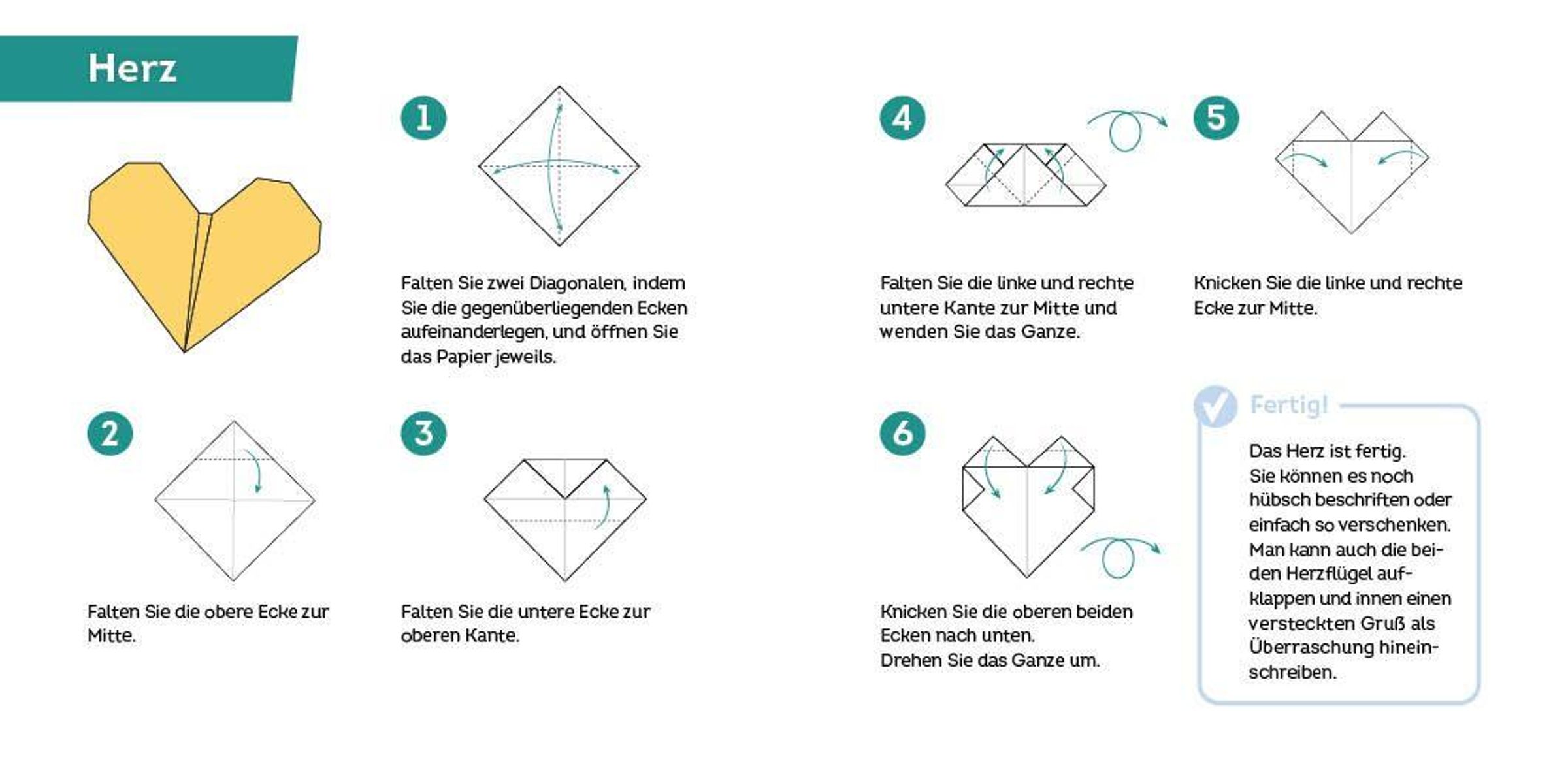 Herz

1

Falten Sie zwei Diagonalen, indem Sie die gegenüberliegenden Ecken aufeinanderlegen, und öffnen Sie das Papier jeweils.

2

Falten Sie die obere Ecke zur Mitte.

3

Falten Sie die untere Ecke zur oberen Kante.

4

Falten Sie die linke und rechte untere Kante zur Mitte und wenden Sie das Ganze.

5

Knicken Sie die linke und rechte Ecke zur Mitte.

6

Knicken Sie die oberen beiden Ecken nach unten.
Drehen Sie das Ganze um.

Fertig!

Das Herz ist fertig. Sie können es noch hübsch beschriften oder einfach so verschenken. Man kann auch die beiden Herzflügel aufklappen und innen einen versteckten Gruß als Überraschung hineinschreiben.