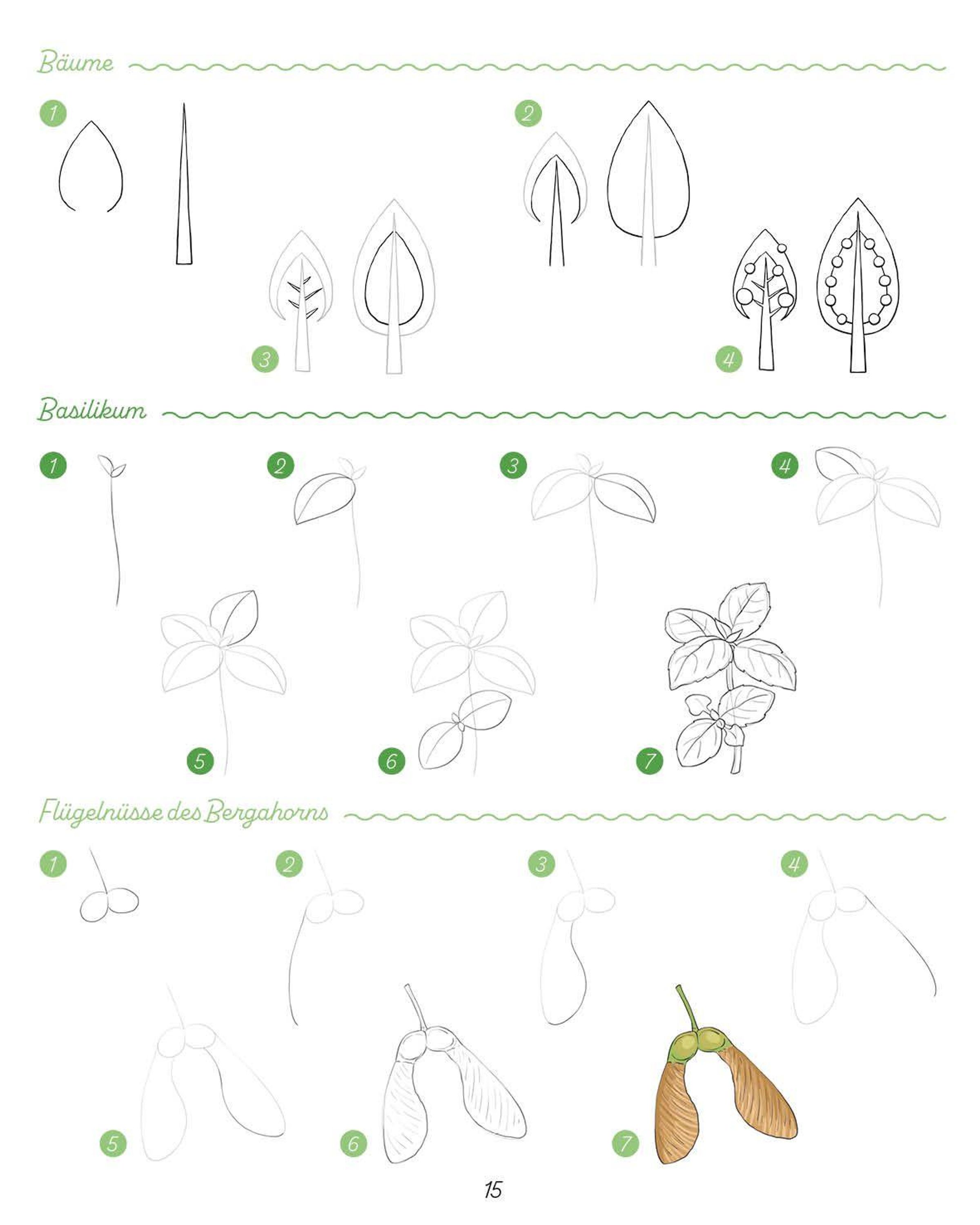 Bäume

1

2

3

4

Basilikum

1

2

3

4

5

6

7

Flügelnüsse des Bergahorns

1

2

3

4

5

6

7

15