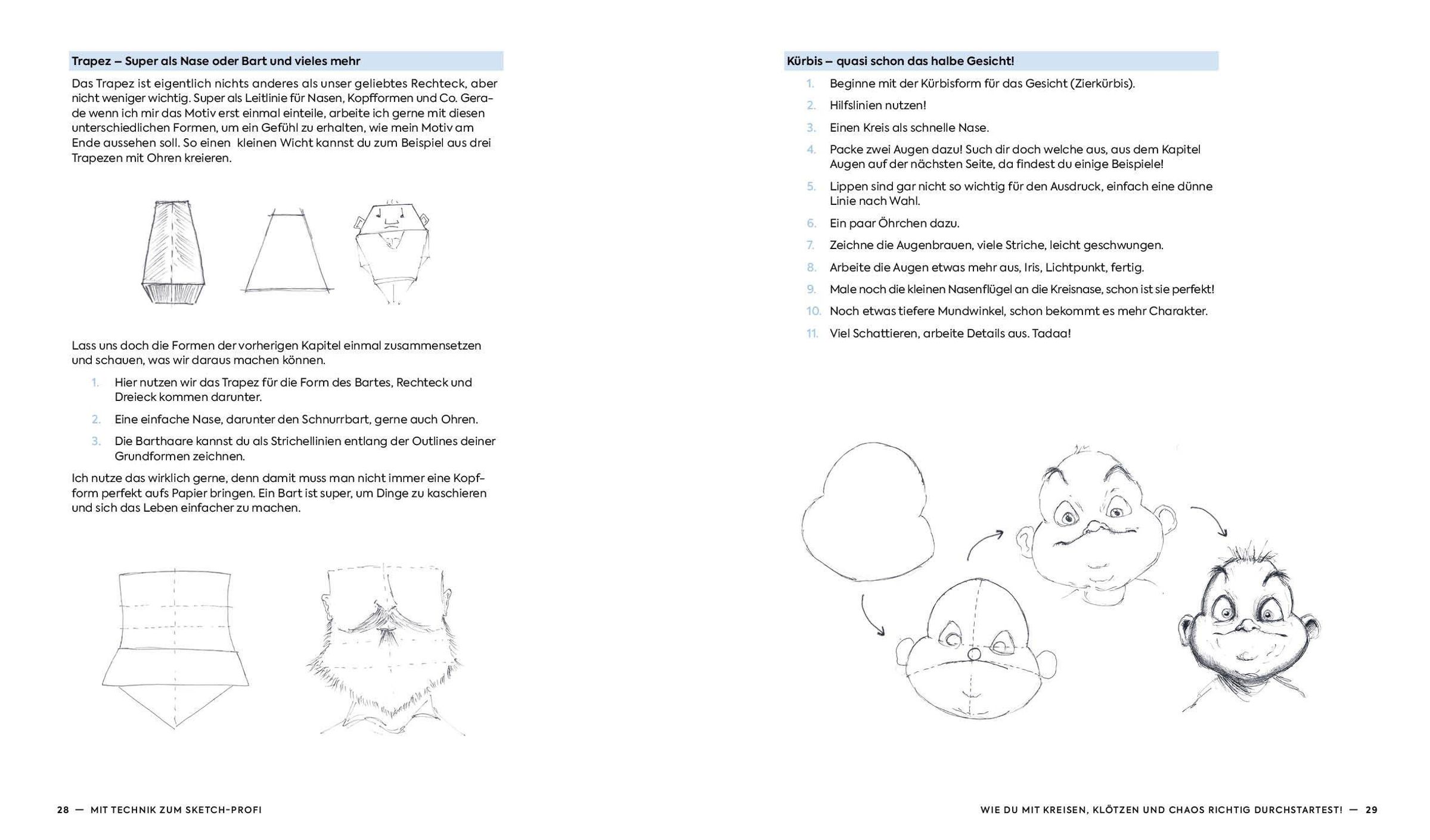 Trapez – Super als Nase oder Bart und vieles mehr

Das Trapez ist eigentlich nichts anderes als unser geliebtes Rechteck, aber nicht weniger wichtig. Super als Leitlinie für Nasen, Kopfformen und Co. Gerade wenn ich mir das Motiv erst einmal einteile, arbeite ich gerne mit diesen unterschiedlichen Formen, um ein Gefühl zu erhalten, wie mein Motiv am Ende aussehen soll. So einen kleinen Wicht kannst du zum Beispiel aus drei Trapezen mit Ohren kreieren.

Lass uns doch die Formen der vorherigen Kapitel einmal zusammensetzen und schauen, was wir daraus machen können.

1. Hier nutzen wir das Trapez für die Form des Bartes, Rechteck und Dreieck kommen darunter.
2. Eine einfache Nase, darunter den Schnurrbart, gerne auch Ohren.
3. Die Barthaare kannst du als Strichellinien entlang der Outlines deiner Grundformen zeichnen.

Ich nutze das wirklich gerne, denn damit muss man nicht immer eine Kopfform perfekt aufs Papier bringen. Ein Bart ist super, um Dinge zu kaschieren und sich das Leben einfacher zu machen.

28 — MIT TECHNIK ZUM SKETCH-PROFI

Kürbis – quasi schon das halbe Gesicht!

1. Beginne mit der Kürbisform für das Gesicht (Zierkürbis).
2. Hilfslinien nutzen!
3. Einen Kreis als schnelle Nase.
4. Packe zwei Augen dazu! Such dir doch welche aus, aus dem Kapitel Augen auf der nächsten Seite, da findest du einige Beispiele!
5. Lippen sind gar nicht so wichtig für den Ausdruck, einfach eine dünne Linie nach Wahl.
6. Ein paar Öhrchen dazu.
7. Zeichne die Augenbrauen, viele Striche, leicht geschwungen.
8. Arbeite die Augen etwas mehr aus, Iris, Lichtpunkt, fertig.
9. Male noch die kleinen Nasenflügel an die Kreisnase, schon ist sie perfekt!
10. Noch etwas tiefere Mundwinkel, schon bekommt es mehr Charakter.
11. Viel Schattieren, arbeite Details aus. Tadaa!

WIE DU MIT KREISEN, KLÖTZEN UND CHAOS RICHTIG DURCHSTARTEST! — 29