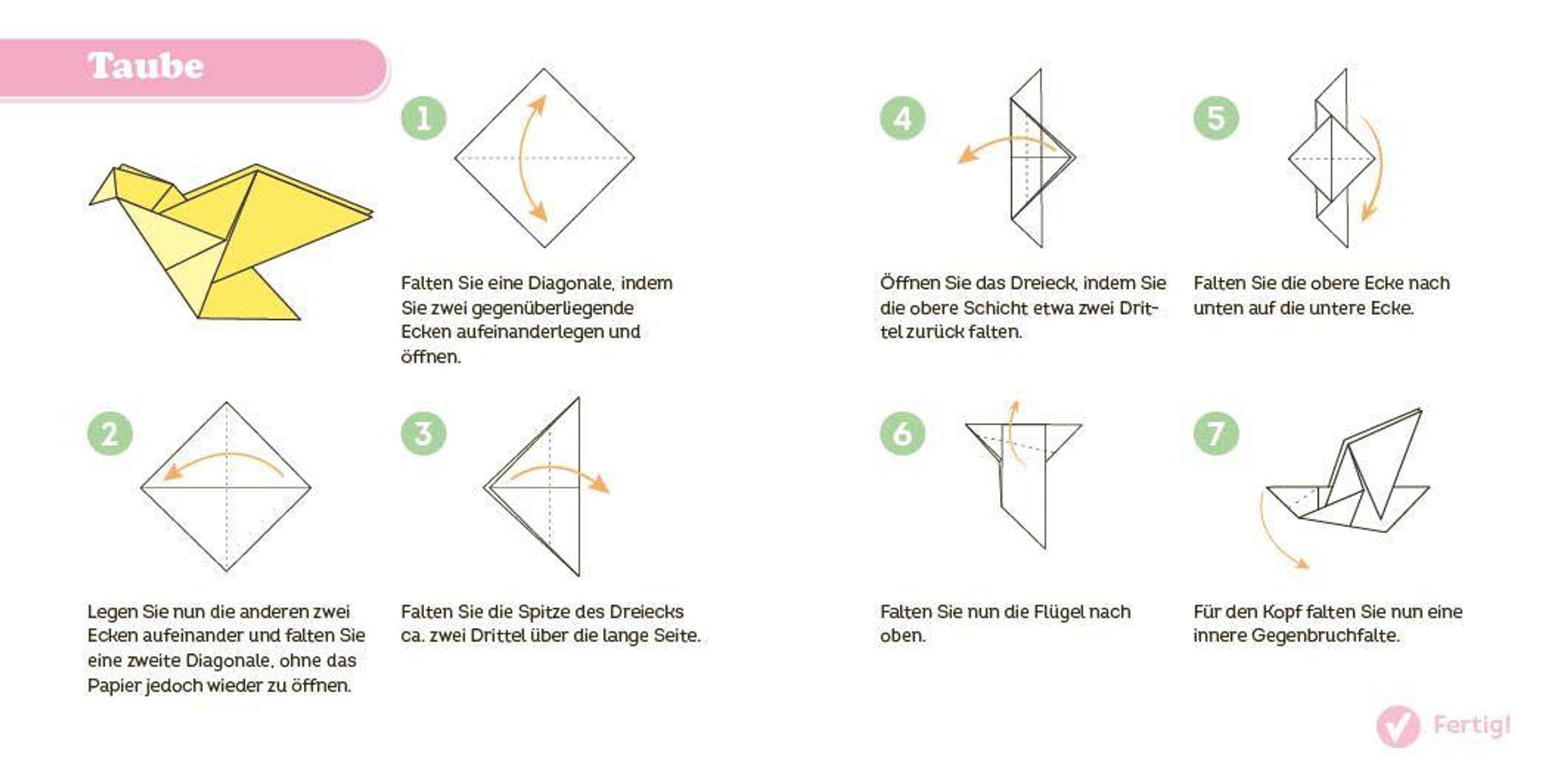 Taube

1

Falten Sie eine Diagonale, indem Sie zwei gegenüberliegende Ecken aufeinanderlegen und öffnen.

2

Legen Sie nun die anderen zwei Ecken aufeinander und falten Sie eine zweite Diagonale, ohne das Papier jedoch wieder zu öffnen.

3

Falten Sie die Spitze des Dreiecks ca. zwei Drittel über die lange Seite.

4

Öffnen Sie das Dreieck, indem Sie die obere Schicht etwa zwei Drittel zurück falten.

5

Falten Sie die obere Ecke nach unten auf die untere Ecke.

6

Falten Sie nun die Flügel nach oben.

7

Für den Kopf falten Sie nun eine innere Gegenbruchfalte.

Fertig!