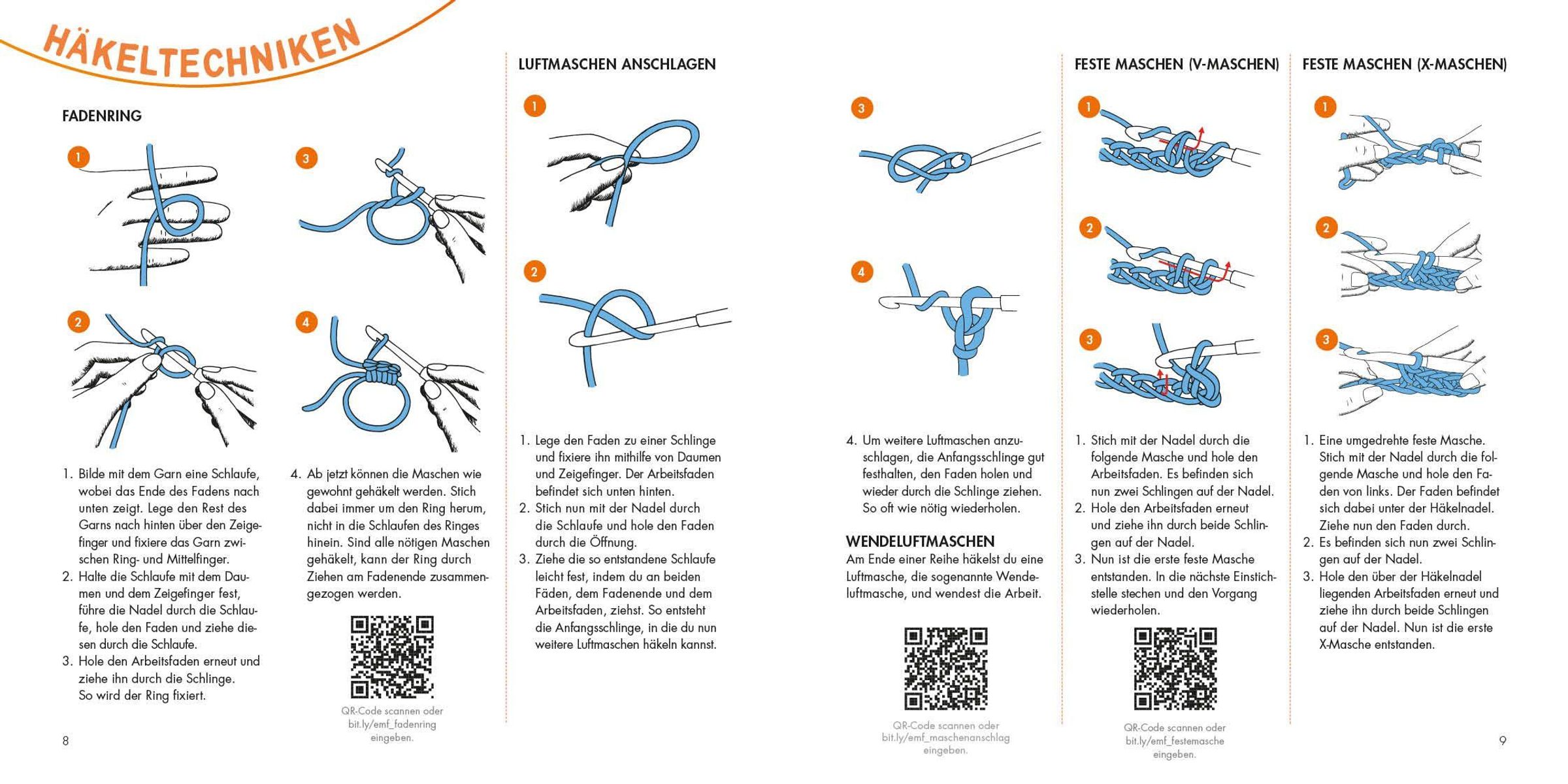 HÄKELTECHNIKEN

FADENRING

1
3
2
4

1. Bilde mit dem Garn eine Schlaufe, wobei das Ende des Fadens nach unten zeigt. Lege den Rest des Garns nach hinten über den Zeigefinger und fixiere das Garn zwischen Ring- und Mittelfinger.
2. Halte die Schlaufe mit dem Daumen und dem Zeigefinger fest, führe die Nadel durch die Schlaufe, hole den Faden und ziehe diesen durch die Schlaufe.
3. Hole den Arbeitsfaden erneut und ziehe ihn durch die Schlinge. So wird der Ring fixiert.

4. Ab jetzt können die Maschen wie gewohnt gehäkelt werden. Stich dabei immer um den Ring herum, nicht in die Schlaufen des Ringes hinein. Sind alle nötigen Maschen gehäkelt, kann der Ring durch Ziehen am Fadenende zusammengezogen werden.

QR-Code scannen oder bit.ly/emf_fadenring eingeben.

8

LUFTMASCHEN ANSCHLAGEN

1
2

1. Lege den Faden zu einer Schlinge und fixiere ihn mithilfe von Daumen und Zeigefinger. Der Arbeitsfaden befindet sich unten hinten.
2. Stich nun mit der Nadel durch die Schlaufe und hole den Faden durch die Öffnung.
3. Ziehe die so entstandene Schlaufe leicht fest, indem du an beiden Fäden, dem Fadenende und dem Arbeitsfaden, ziehst. So entsteht die Anfangsschlinge, in die du nun weitere Luftmaschen häkeln kannst.

3
4

4. Um weitere Luftmaschen anzuschlagen, die Anfangsschlinge gut festhalten, den Faden holen und wieder durch die Schlinge ziehen. So oft wie nötig wiederholen.

WENDELUFTMASCHEN
Am Ende einer Reihe häkelst du eine Luftmasche, die sogenannte Wendeluftmasche, und wendest die Arbeit.

QR-Code scannen oder bit.ly/emf_maschenanschlag eingeben.

FESTE MASCHEN (V-MASCHEN)

1
2
3

1. Stich mit der Nadel durch die folgende Masche und hole den Arbeitsfaden. Es befinden sich nun zwei Schlingen auf der Nadel.
2. Hole den Arbeitsfaden erneut und ziehe ihn durch beide Schlingen auf der Nadel.
3. Nun ist die erste feste Masche entstanden. In die nächste Einstichstelle stechen und den Vorgang wiederholen.

QR-Code scannen oder bit.ly/emf_festemasche eingeben.

FESTE MASCHEN (X-MASCHEN)

1
2
3

1. Eine umgedrehte feste Masche. Stich mit der Nadel durch die folgende Masche und hole den Faden von links. Der Faden befindet sich dabei unter der Häkelnadel. Ziehe nun den Faden durch.
2. Es befinden sich nun zwei Schlingen auf der Nadel.
3. Hole den über der Häkelnadel liegenden Arbeitsfaden erneut und ziehe ihn durch beide Schlingen auf der Nadel. Nun ist die erste X-Masche entstanden.

9