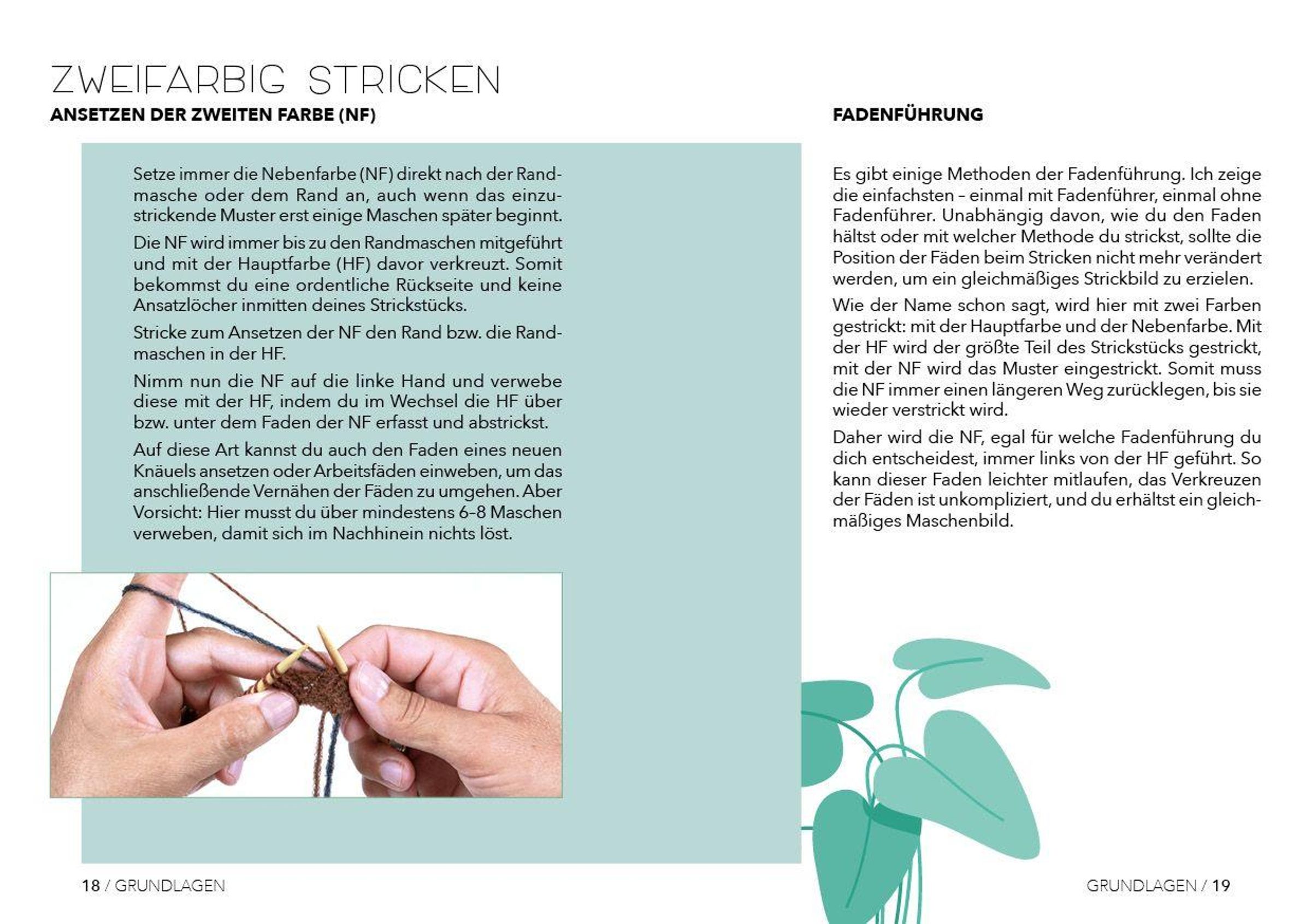 ZWEIFARBIG STRICKEN

ANSETZEN DER ZWEITEN FARBE (NF)

Setze immer die Nebenfarbe (NF) direkt nach der Randmasche oder dem Rand an, auch wenn das einzustrickende Muster erst einige Maschen später beginnt.

Die NF wird immer bis zu den Randmaschen mitgeführt und mit der Hauptfarbe (HF) davor verkreuzt. Somit bekommst du eine ordentliche Rückseite und keine Ansatzlöcher inmitten deines Strickstücks.

Stricke zum Ansetzen der NF den Rand bzw. die Randmaschen in der HF.

Nimm nun die NF auf die linke Hand und verwebe diese mit der HF, indem du im Wechsel die HF über bzw. unter dem Faden der NF erfasst und abstrickst.

Auf diese Art kannst du auch den Faden eines neuen Knäuels ansetzen oder Arbeitsfäden einweben, um das anschließende Vernähen der Fäden zu umgehen. Aber Vorsicht: Hier musst du über mindestens 6–8 Maschen verweben, damit sich im Nachhinein nichts löst.

18 / GRUNDLAGEN

FADENFÜHRUNG

Es gibt einige Methoden der Fadenführung. Ich zeige die einfachsten – einmal mit Fadenführer, einmal ohne Fadenführer. Unabhängig davon, wie du den Faden hältst oder mit welcher Methode du strickst, sollte die Position der Fäden beim Stricken nicht mehr verändert werden, um ein gleichmäßiges Strickbild zu erzielen.

Wie der Name schon sagt, wird hier mit zwei Farben gestrickt: mit der Hauptfarbe und der Nebenfarbe. Mit der HF wird der größte Teil des Strickstücks gestrickt, mit der NF wird das Muster eingestrickt. Somit muss die NF immer einen längeren Weg zurücklegen, bis sie wieder verstrickt wird.

Daher wird die NF, egal für welche Fadenführung du dich entscheidest, immer links von der HF geführt. So kann dieser Faden leichter mitlaufen, das Verkreuzen der Fäden ist unkompliziert, und du erhältst ein gleichmäßiges Maschenbild.

GRUNDLAGEN / 19