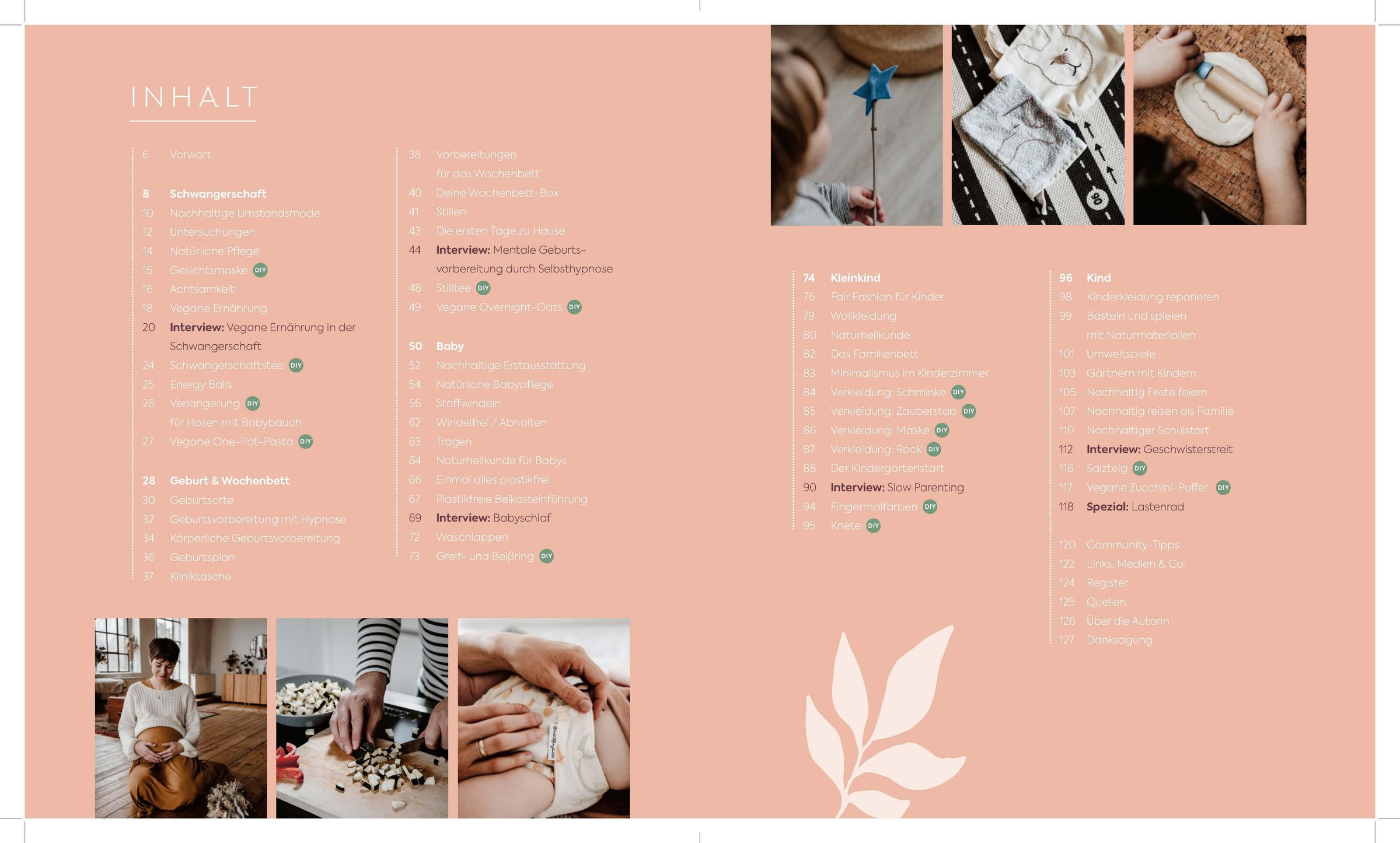 INHALT

6 Vorwort

8 Schwangerschaft
10 Nachhaltige Umstandsmode
12 Untersuchungen
14 Natürliche Pflege
15 Gesichtsmaske DIY
16 Achtsamkeit
18 Vegane Ernährung
20 Interview: Vegane Ernährung in der Schwangerschaft
24 Schwangerschaftstee DIY
25 Energy Balls
26 Verlängerung DIY für Hosen mit Babybauch
27 Vegane One-Pot-Pasta DIY

28 Geburt & Wochenbett
30 Geburtsorte
32 Geburtsvorbereitung mit Hypnose
34 Körperliche Geburtsvorbereitung
36 Geburtsplan
37 Kliniktasche

38 Vorbereitungen für das Wochenbett
40 Deine Wochenbett-Box
41 Stillen
43 Die ersten Tage zu Hause
44 Interview: Mentale Geburtsvorbereitung durch Selbsthypnose
48 Stilltee DIY
49 Vegane Overnight-Oats DIY

50 Baby
52 Nachhaltige Erstausstattung
54 Natürliche Babypflege
56 Stoffwindeln
62 Windelfrei / Abhalten
63 Tragen
64 Naturheilkunde für Babys
66 Einmal alles plastikfrei
67 Plastikfreie Beikosteinführung
69 Interview: Babyschlaf
72 Waschlappen
73 Greif- und Beißring DIY

74 Kleinkind
76 Fair Fashion für Kinder
79 Wollkleidung
80 Naturheilkunde
82 Das Familienbett
83 Minimalismus im Kinderzimmer
84 Verkleidung: Schminke DIY
85 Verkleidung: Zauberstab DIY
86 Verkleidung: Maske DIY
87 Verkleidung: Rock DIY
88 Der Kindergartenstart
90 Interview: Slow Parenting
94 Fingermalfarben DIY
95 Knete DIY

96 Kind
98 Kinderkleidung reparieren
99 Basteln und spielen mit Naturmaterialien
101 Umweltspiele
103 Gärtnern mit Kindern
105 Nachhaltig Feste feiern
107 Nachhaltig reisen als Familie
110 Nachhaltiger Schulstart
112 Interview: Geschwisterstreit
116 Salzteig DIY
117 Vegane Zucchini-Puffer DIY
118 Spezial: Lastenrad

120 Community-Tipps
122 Links, Medien & Co.
124 Register
125 Quellen
126 Über die Autorin
127 Danksagung