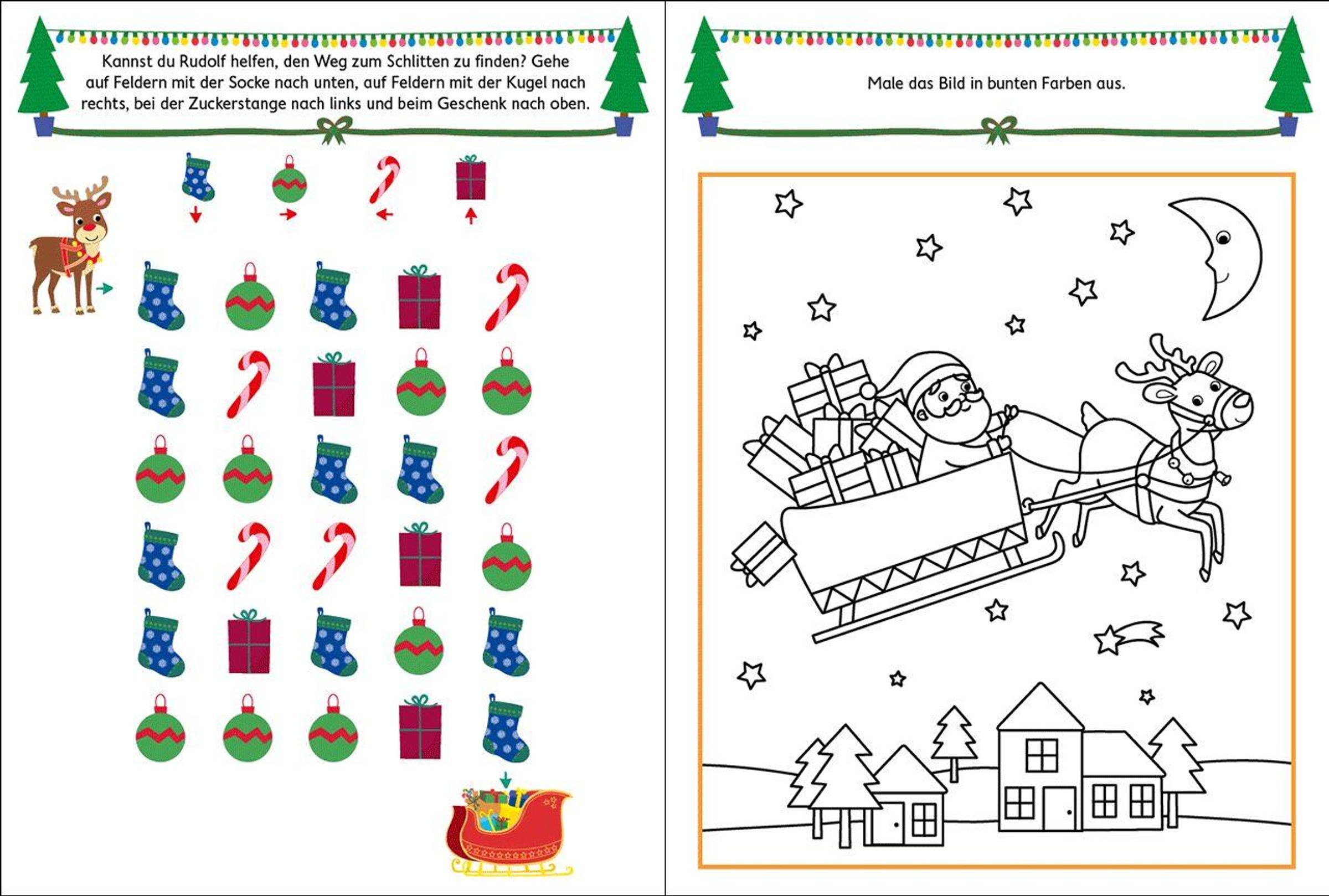 Kannst du Rudolf helfen, den Weg zum Schlitten zu finden? Gehe auf Feldern mit der Socke nach unten, auf Feldern mit der Kugel nach rechts, bei der Zuckerstange nach links und beim Geschenk nach oben.

Male das Bild in bunten Farben aus.