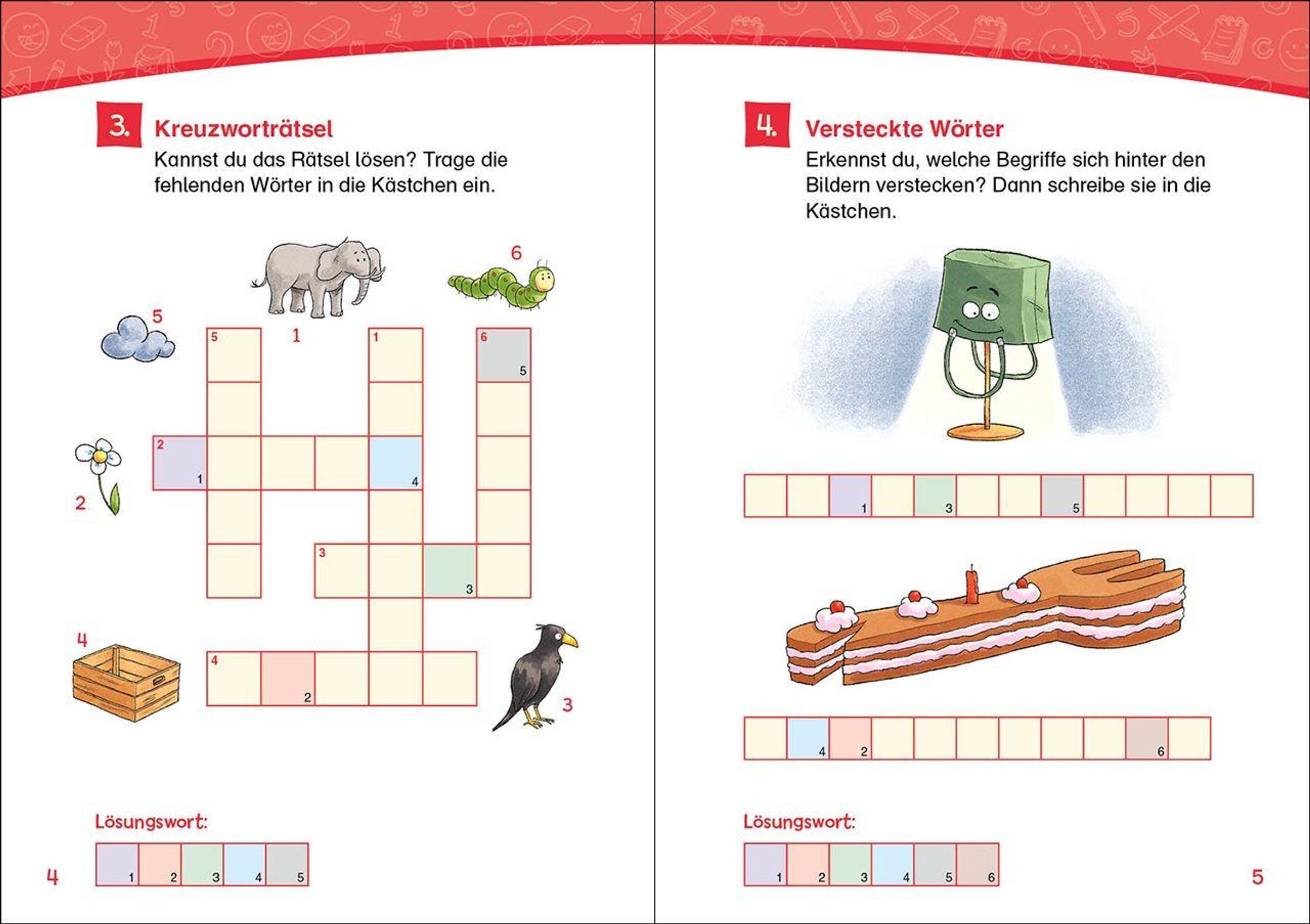 3. Kreuzworträtsel
Kannst du das Rätsel lösen? Trage die fehlenden Wörter in die Kästchen ein.

6
5
1
5
1
6
5
2
1
4
2
3
3
4
4
2
3

Lösungswort:
1 2 3 4 5

4

4. Versteckte Wörter
Erkennst du, welche Begriffe sich hinter den Bildern verstecken? Dann schreibe sie in die Kästchen.

1 3 5

4 2 6

Lösungswort:
1 2 3 4 5 6

5