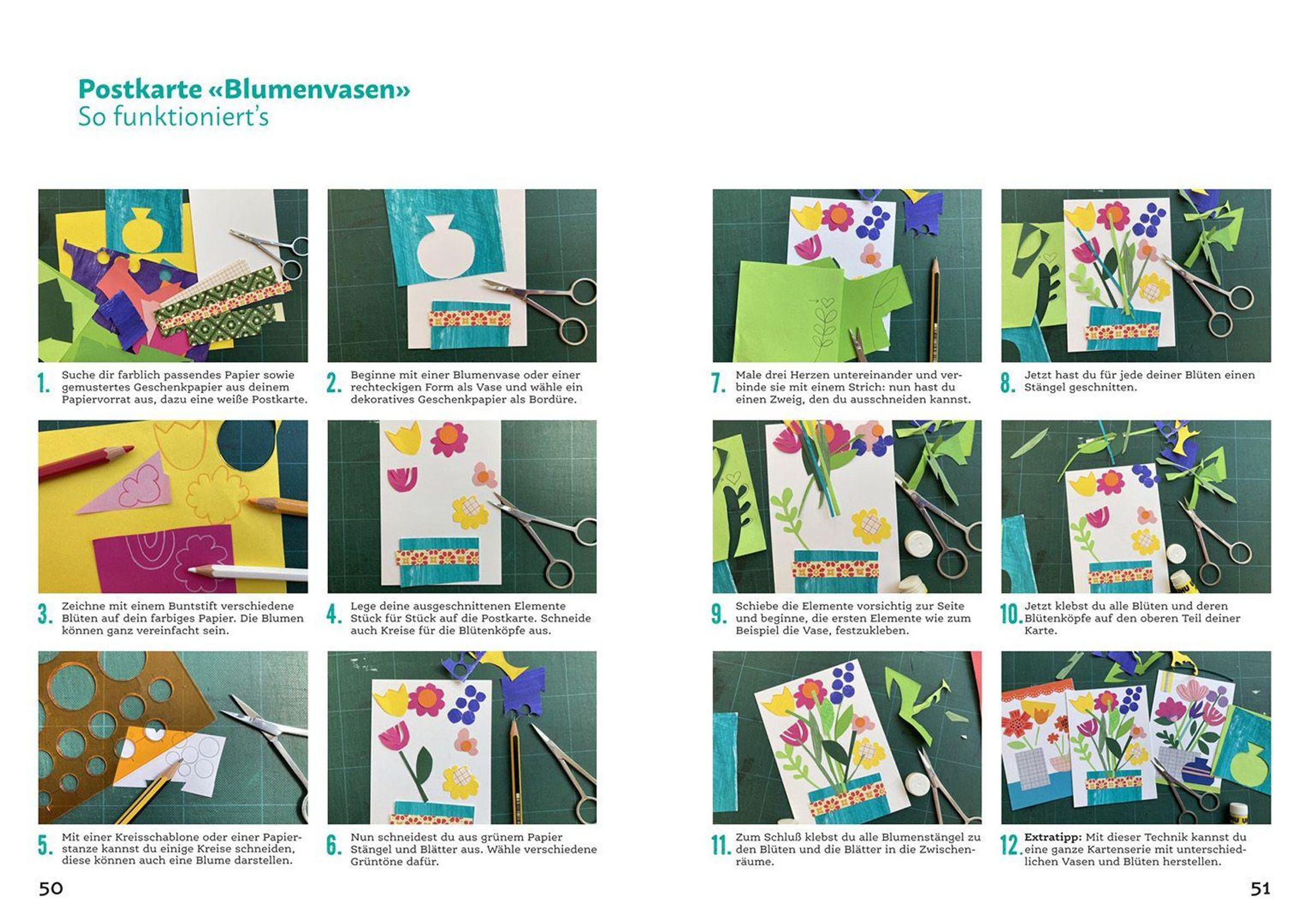 Postkarte «Blumenvasen»
So funktioniert's

1. Suche dir farblich passendes Papier sowie gemustertes Geschenkpapier aus deinem Papiervorrat aus, dazu eine weiße Postkarte.

2. Beginne mit einer Blumenvase oder einer rechteckigen Form als Vase und wähle ein dekoratives Geschenkpapier als Bordüre.

3. Zeichne mit einem Buntstift verschiedene Blüten auf dein farbiges Papier. Die Blumen können ganz vereinfacht sein.

4. Lege deine ausgeschnittenen Elemente Stück für Stück auf die Postkarte. Schneide auch Kreise für die Blütenköpfe aus.

5. Mit einer Kreisschablone oder einer Papierstanze kannst du einige Kreise schneiden, diese können auch eine Blume darstellen.

6. Nun schneidest du aus grünem Papier Stängel und Blätter aus. Wähle verschiedene Grüntöne dafür.

50

7. Male drei Herzen untereinander und verbinde sie mit einem Strich: nun hast du einen Zweig, den du ausschneiden kannst.

8. Jetzt hast du für jede deiner Blüten einen Stängel geschnitten.

9. Schiebe die Elemente vorsichtig zur Seite und beginne, die ersten Elemente wie zum Beispiel die Vase, festzukleben.

10. Jetzt klebst du alle Blüten und deren Blütenköpfe auf den oberen Teil deiner Karte.

11. Zum Schluß klebst du alle Blumenstängel zu den Blüten und die Blätter in die Zwischenräume.

12. Extratipp: Mit dieser Technik kannst du eine ganze Kartenserie mit unterschiedlichen Vasen und Blüten herstellen.

51