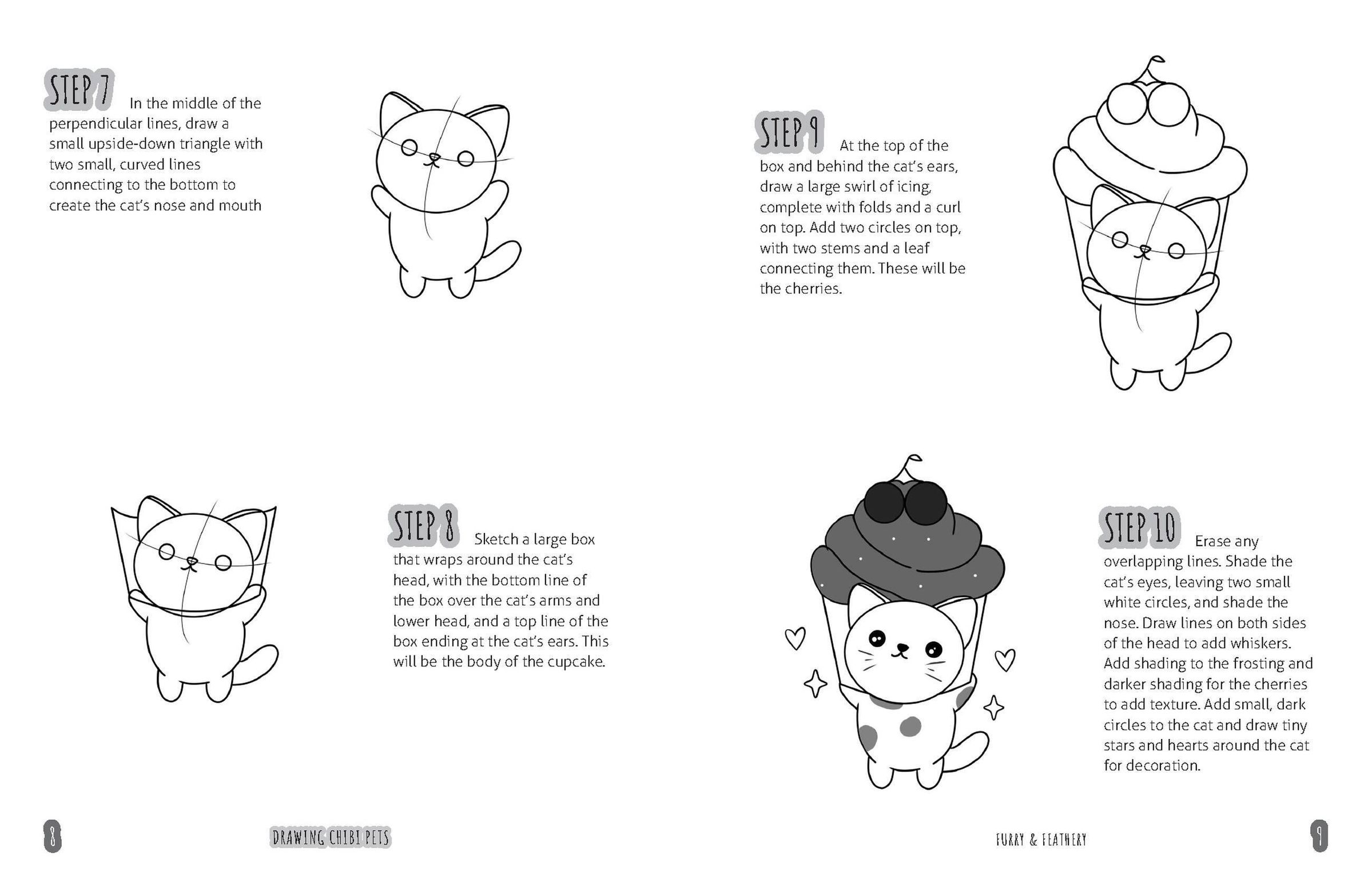 STEP 7 In the middle of the perpendicular lines, draw a small upside-down triangle with two small, curved lines connecting to the bottom to create the cat's nose and mouth

STEP 8 Sketch a large box that wraps around the cat's head, with the bottom line of the box over the cat's arms and lower head, and a top line of the box ending at the cat's ears. This will be the body of the cupcake.

8

DRAWING CHIBI PETS

STEP 9 At the top of the box and behind the cat's ears, draw a large swirl of icing, complete with folds and a curl on top. Add two circles on top, with two stems and a leaf connecting them. These will be the cherries.

STEP 10 Erase any overlapping lines. Shade the cat's eyes, leaving two small white circles, and shade the nose. Draw lines on both sides of the head to add whiskers. Add shading to the frosting and darker shading for the cherries to add texture. Add small, dark circles to the cat and draw tiny stars and hearts around the cat for decoration.

FURRY & FEATHERY

9