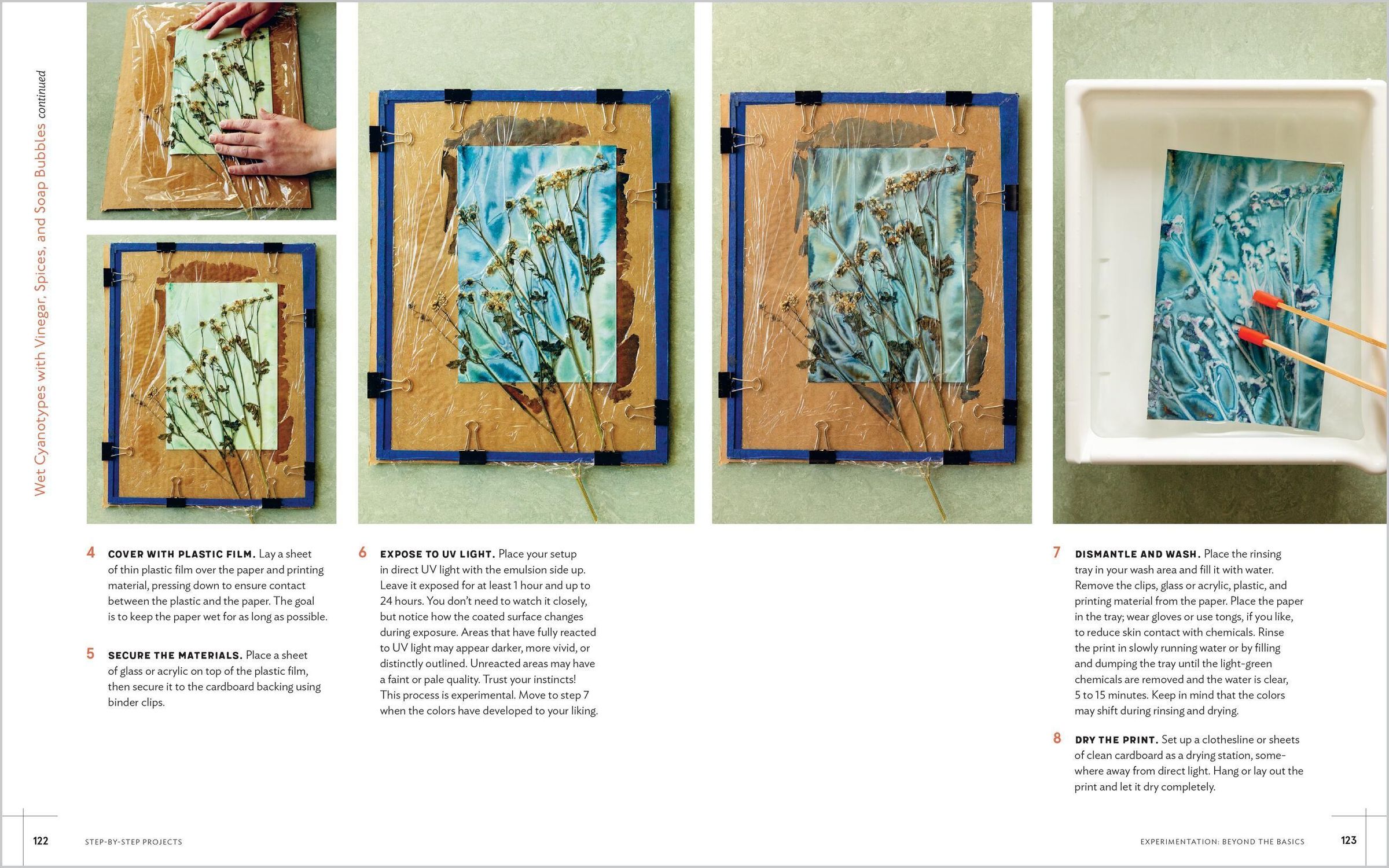 Wet Cyanotypes with Vinegar, Spices, and Soap Bubbles continued

4 COVER WITH PLASTIC FILM. Lay a sheet of thin plastic film over the paper and printing material, pressing down to ensure contact between the plastic and the paper. The goal is to keep the paper wet for as long as possible.

5 SECURE THE MATERIALS. Place a sheet of glass or acrylic on top of the plastic film, then secure it to the cardboard backing using binder clips.

6 EXPOSE TO UV LIGHT. Place your setup in direct UV light with the emulsion side up. Leave it exposed for at least 1 hour and up to 24 hours. You don't need to watch it closely, but notice how the coated surface changes during exposure. Areas that have fully reacted to UV light may appear darker, more vivid, or distinctly outlined. Unreacted areas may have a faint or pale quality. Trust your instincts! This process is experimental. Move to step 7 when the colors have developed to your liking.

7 DISMANTLE AND WASH. Place the rinsing tray in your wash area and fill it with water. Remove the clips, glass or acrylic, plastic, and printing material from the paper. Place the paper in the tray; wear gloves or use tongs, if you like, to reduce skin contact with chemicals. Rinse the print in slowly running water or by filling and dumping the tray until the light-green chemicals are removed and the water is clear, 5 to 15 minutes. Keep in mind that the colors may shift during rinsing and drying.

8 DRY THE PRINT. Set up a clothesline or sheets of clean cardboard as a drying station, somewhere away from direct light. Hang or lay out the print and let it dry completely.

122 STEP-BY-STEP PROJECTS

EXPERIMENTATION: BEYOND THE BASICS 123