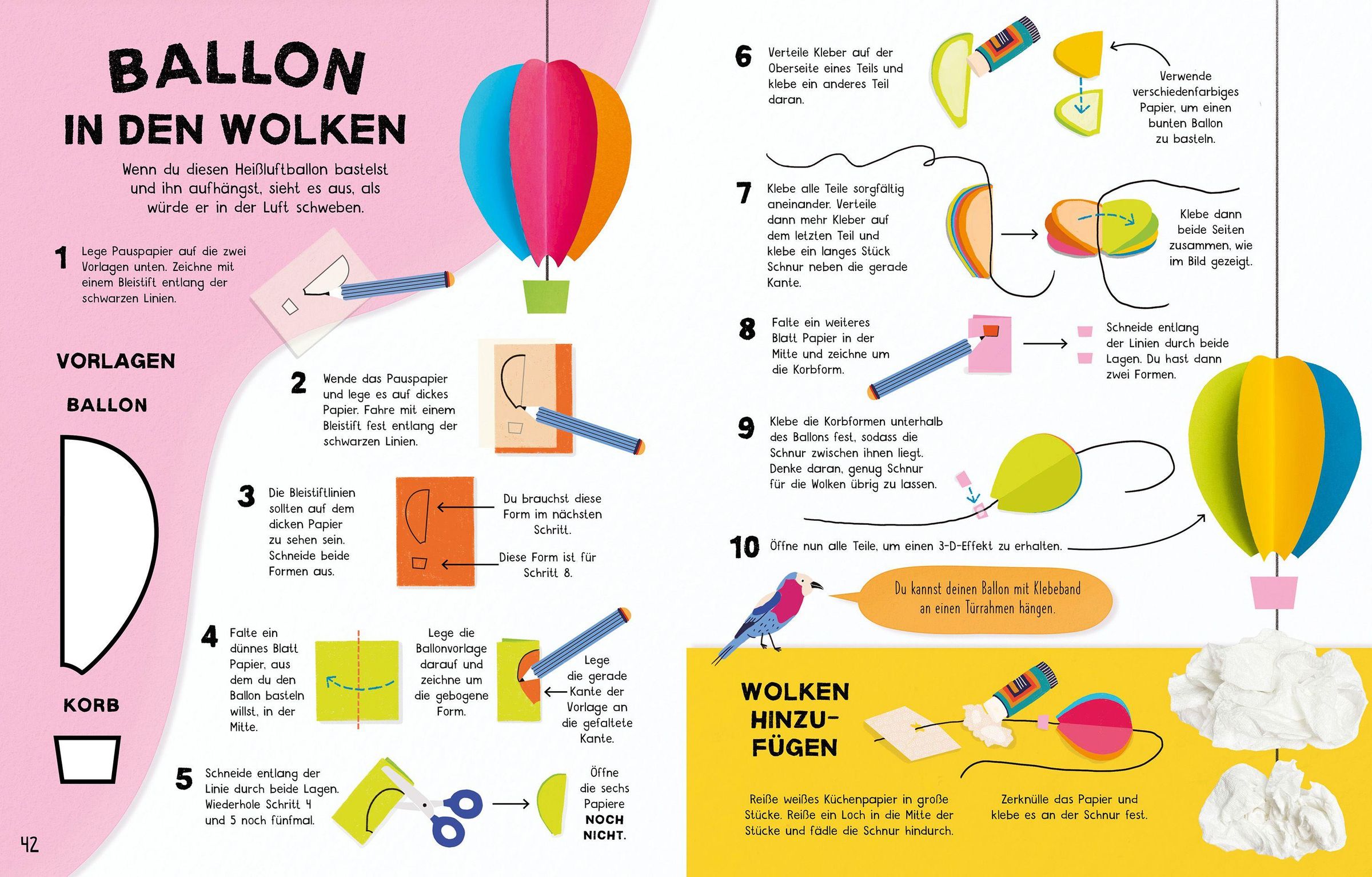 BALLON IN DEN WOLKEN

Wenn du diesen Heißluftballon bastelst und ihn aufhängst, sieht es aus, als würde er in der Luft schweben.

1 Lege Pauspapier auf die zwei Vorlagen unten. Zeichne mit einem Bleistift entlang der schwarzen Linien.

VORLAGEN

BALLON

KORB

2 Wende das Pauspapier und lege es auf dickes Papier. Fahre mit einem Bleistift fest entlang der schwarzen Linien.

3 Die Bleistiftlinien sollten auf dem dicken Papier zu sehen sein. Schneide beide Formen aus.

Du brauchst diese Form im nächsten Schritt.

Diese Form ist für Schritt 8.

4 Falte ein dünnes Blatt Papier, aus dem du den Ballon basteln willst, in der Mitte.

Lege die Ballonvorlage darauf und zeichne um die gebogene Form.

Lege die gerade Kante der Vorlage an die gefaltete Kante.

5 Schneide entlang der Linie durch beide Lagen. Wiederhole Schritt 4 und 5 noch fünfmal.

Öffne die sechs Papiere NOCH NICHT.

42

6 Verteile Kleber auf der Oberseite eines Teils und klebe ein anderes Teil daran.

Verwende verschiedenfarbiges Papier, um einen bunten Ballon zu basteln.

7 Klebe alle Teile sorgfältig aneinander. Verteile dann mehr Kleber auf dem letzten Teil und klebe ein langes Stück Schnur neben die gerade Kante.

Klebe dann beide Seiten zusammen, wie im Bild gezeigt.

8 Falte ein weiteres Blatt Papier in der Mitte und zeichne um die Korbform.

Schneide entlang der Linien durch beide Lagen. Du hast dann zwei Formen.

9 Klebe die Korbformen unterhalb des Ballons fest, sodass die Schnur zwischen ihnen liegt. Denke daran, genug Schnur für die Wolken übrig zu lassen.

10 Öffne nun alle Teile, um einen 3-D-Effekt zu erhalten.

Du kannst deinen Ballon mit Klebeband an einen Türrahmen hängen.

WOLKEN HINZUFÜGEN

Reiße weißes Küchenpapier in große Stücke. Reiße ein Loch in die Mitte der Stücke und fädle die Schnur hindurch.

Zerknülle das Papier und klebe es an der Schnur fest.