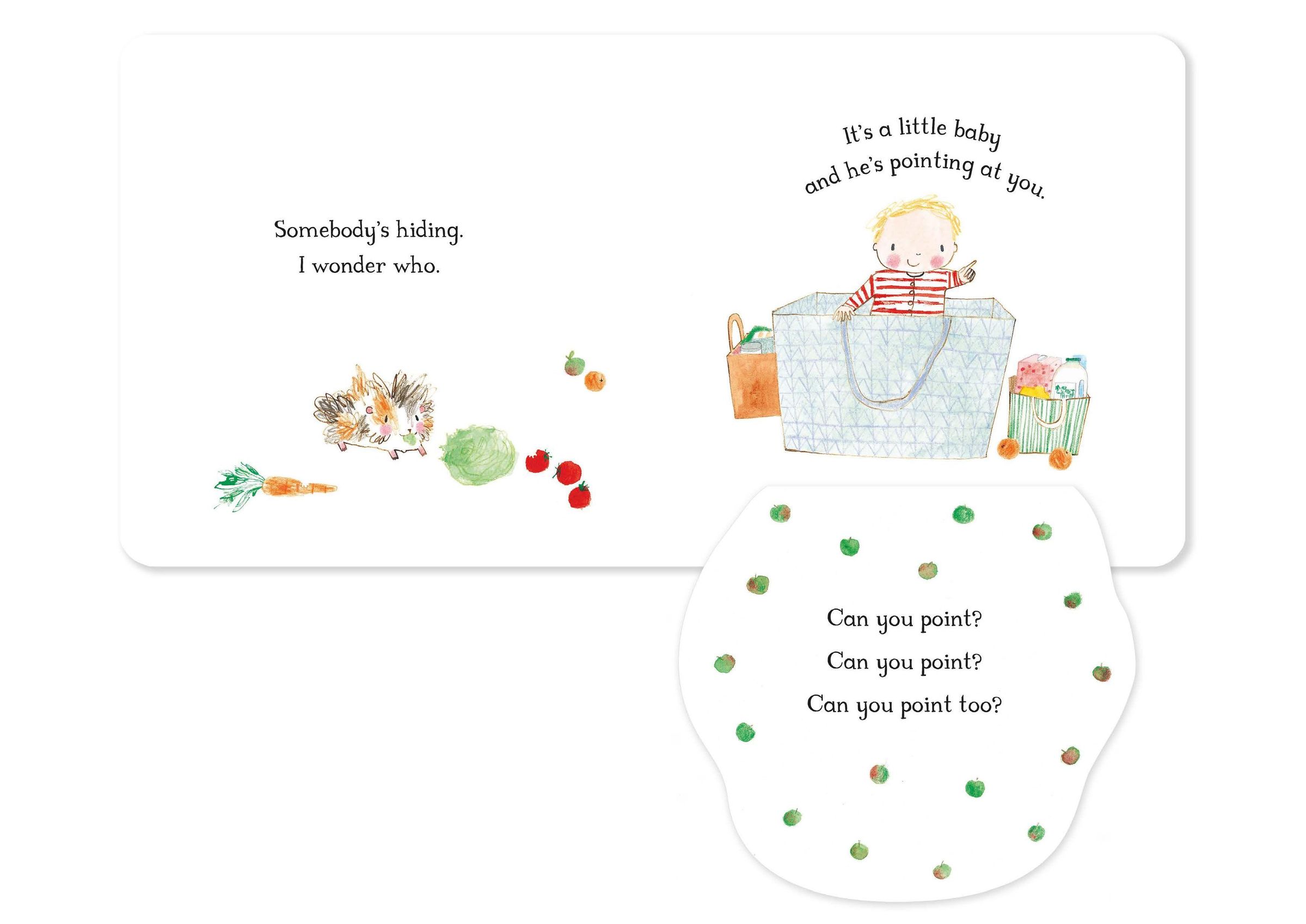 Somebody's hiding.
I wonder who.

It's a little baby
and he's pointing at you.

Can you point?
Can you point?
Can you point too?