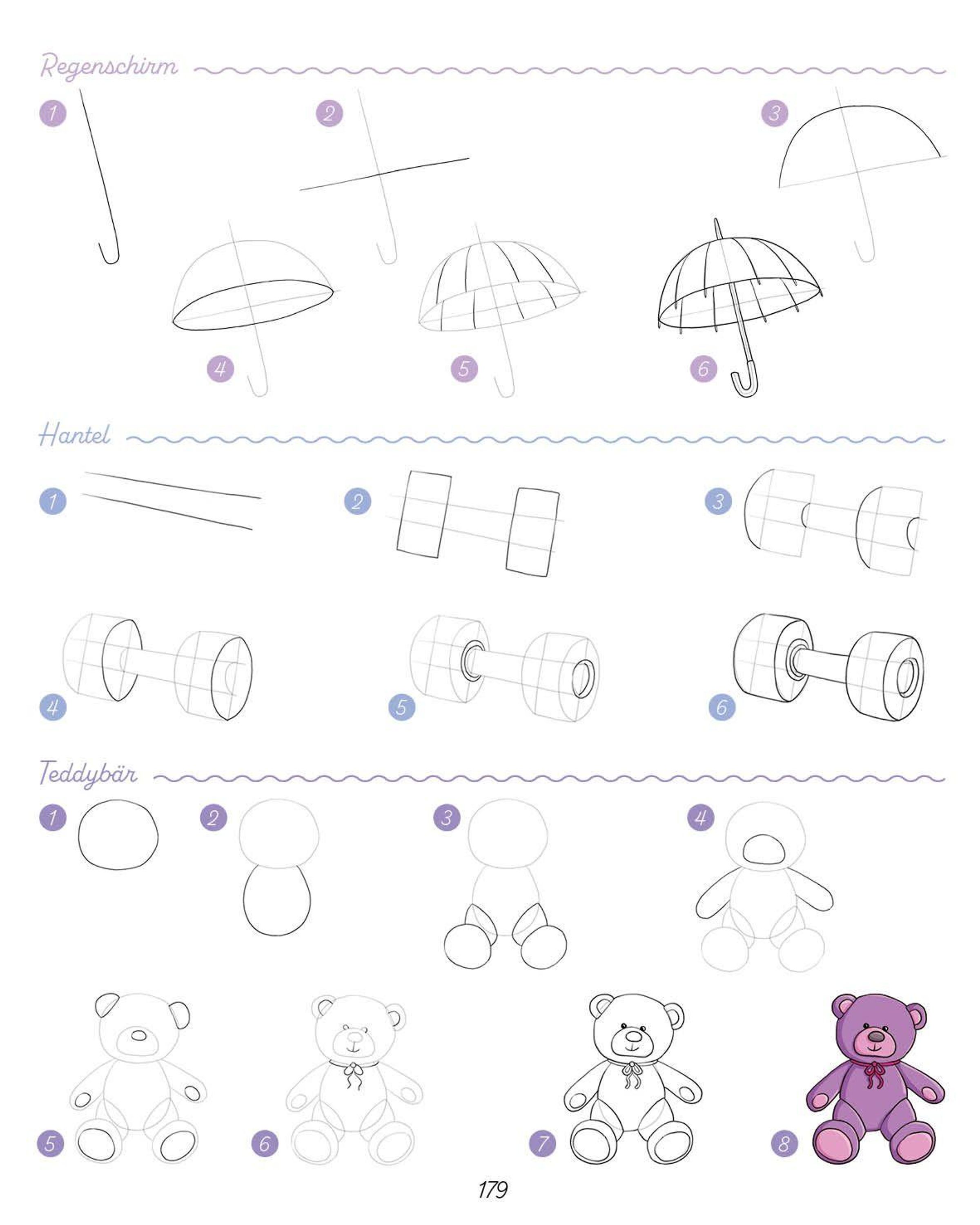 Regenschirm

1

2

3

4

5

6

Hantel

1

2

3

4

5

6

Teddybär

1

2

3

4

5

6

7

8

179