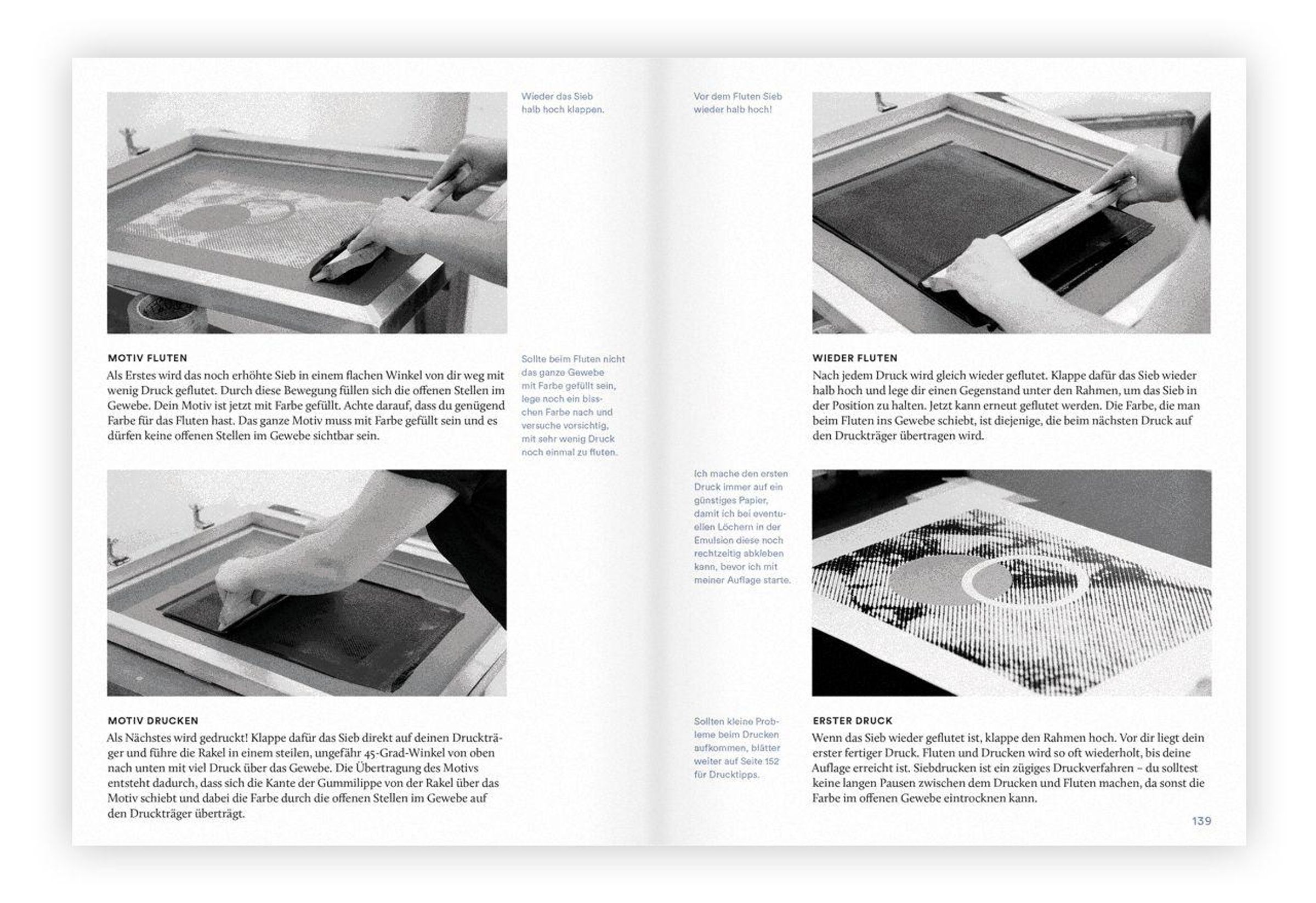 Wieder das Sieb halb hoch klappen.

MOTIV FLUTEN
Als Erstes wird das noch erhöhte Sieb in einem flachen Winkel von dir weg mit wenig Druck geflutet. Durch diese Bewegung füllen sich die offenen Stellen im Gewebe. Dein Motiv ist jetzt mit Farbe gefüllt. Achte darauf, dass du genügend Farbe für das Fluten hast. Das ganze Motiv muss mit Farbe gefüllt sein und es dürfen keine offenen Stellen im Gewebe sichtbar sein.

Sollte beim Fluten nicht das ganze Gewebe mit Farbe gefüllt sein, lege noch ein bisschen Farbe nach und versuche vorsichtig, mit sehr wenig Druck noch einmal zu fluten.

MOTIV DRUCKEN
Als Nächstes wird gedruckt! Klappe dafür das Sieb direkt auf deinen Druckträger und führe die Rakel in einem steilen, ungefähr 45-Grad-Winkel von oben nach unten mit viel Druck über das Gewebe. Die Übertragung des Motivs entsteht dadurch, dass sich die Kante der Gummilippe von der Rakel über das Motiv schiebt und dabei die Farbe durch die offenen Stellen im Gewebe auf den Druckträger überträgt.

Vor dem Fluten Sieb wieder halb hoch!

WIEDER FLUTEN
Nach jedem Druck wird gleich wieder geflutet. Klappe dafür das Sieb wieder halb hoch und lege dir einen Gegenstand unter den Rahmen, um das Sieb in der Position zu halten. Jetzt kann erneut geflutet werden. Die Farbe, die man beim Fluten ins Gewebe schiebt, ist diejenige, die beim nächsten Druck auf den Druckträger übertragen wird.

Ich mache den ersten Druck immer auf ein günstiges Papier, damit ich bei eventuellen Löchern in der Emulsion diese noch rechtzeitig abkleben kann, bevor ich mit meiner Auflage starte.

Sollten kleine Probleme beim Drucken aufkommen, blätter weiter auf Seite 152 für Drucktipps.

ERSTER DRUCK
Wenn das Sieb wieder geflutet ist, klappe den Rahmen hoch. Vor dir liegt dein erster fertiger Druck. Fluten und Drucken wird so oft wiederholt, bis deine Auflage erreicht ist. Siebdrucken ist ein zügiges Druckverfahren – du solltest keine langen Pausen zwischen dem Drucken und Fluten machen, da sonst die Farbe im offenen Gewebe eintrocknen kann.

139