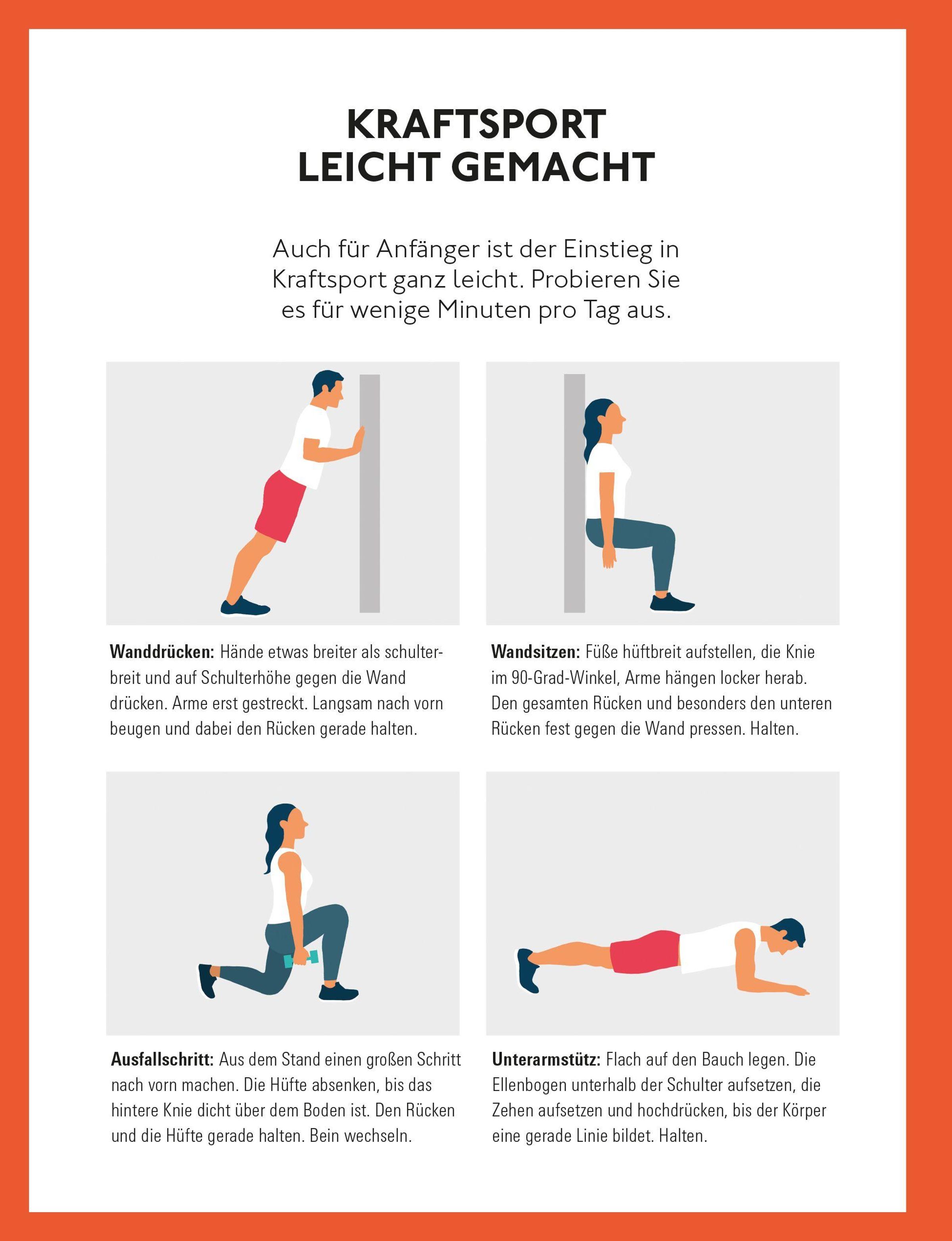 KRAFTSPORT LEICHT GEMACHT

Auch für Anfänger ist der Einstieg in Kraftsport ganz leicht. Probieren Sie es für wenige Minuten pro Tag aus.

**Wanddrücken:** Hände etwas breiter als schulterbreit und auf Schulterhöhe gegen die Wand drücken. Arme erst gestreckt. Langsam nach vorn beugen und dabei den Rücken gerade halten.

**Wandsitzen:** Füße hüftbreit aufstellen, die Knie im 90-Grad-Winkel, Arme hängen locker herab. Den gesamten Rücken und besonders den unteren Rücken fest gegen die Wand pressen. Halten.

**Ausfallschritt:** Aus dem Stand einen großen Schritt nach vorn machen. Die Hüfte absenken, bis das hintere Knie dicht über dem Boden ist. Den Rücken und die Hüfte gerade halten. Bein wechseln.

**Unterarmstütz:** Flach auf den Bauch legen. Die Ellenbogen unterhalb der Schulter aufsetzen, die Zehen aufsetzen und hochdrücken, bis der Körper eine gerade Linie bildet. Halten.