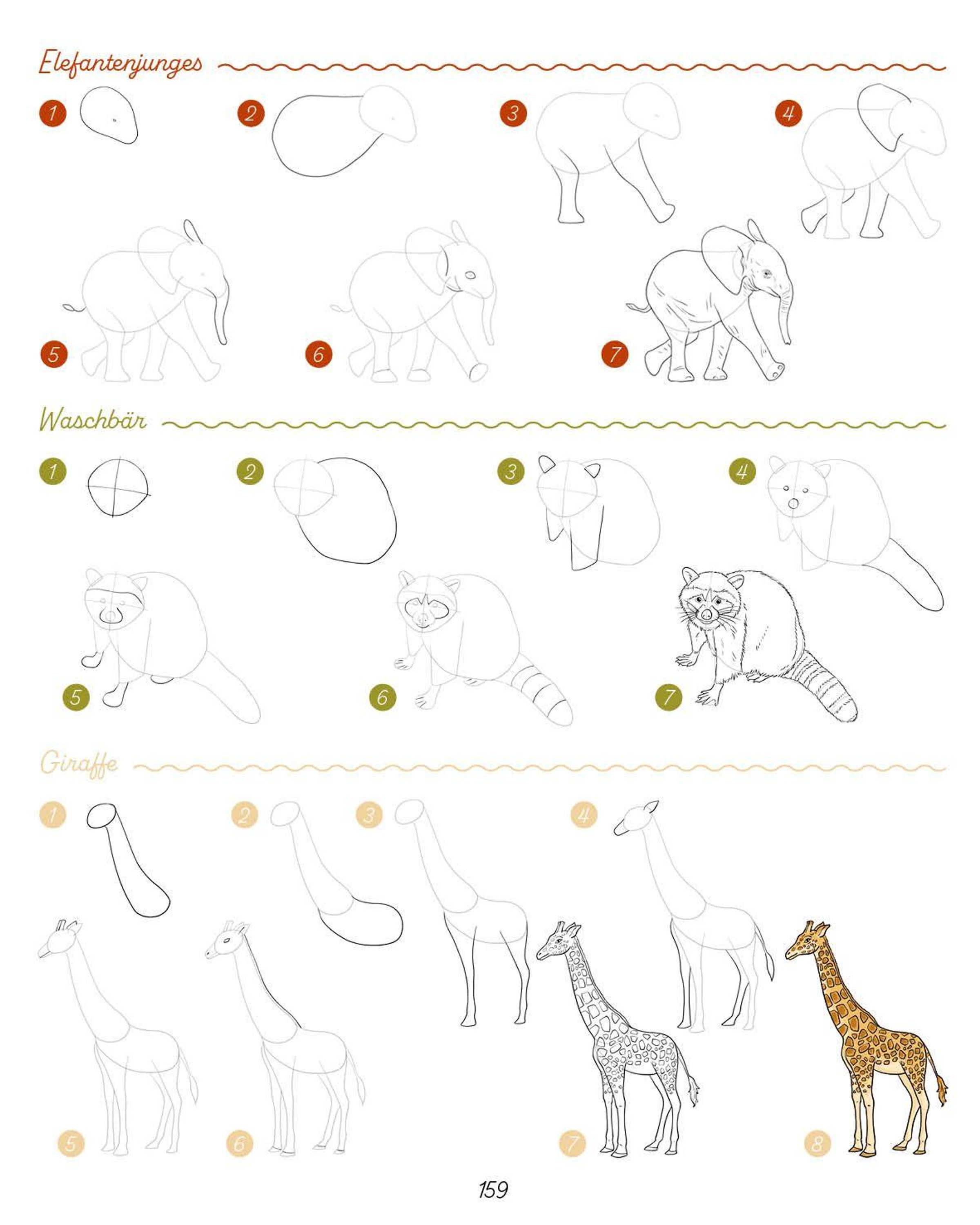 Elefantenjunges

1 2 3 4

5 6 7

Waschbär

1 2 3 4

5 6 7

Giraffe

1 2 3 4

5 6 7 8

159