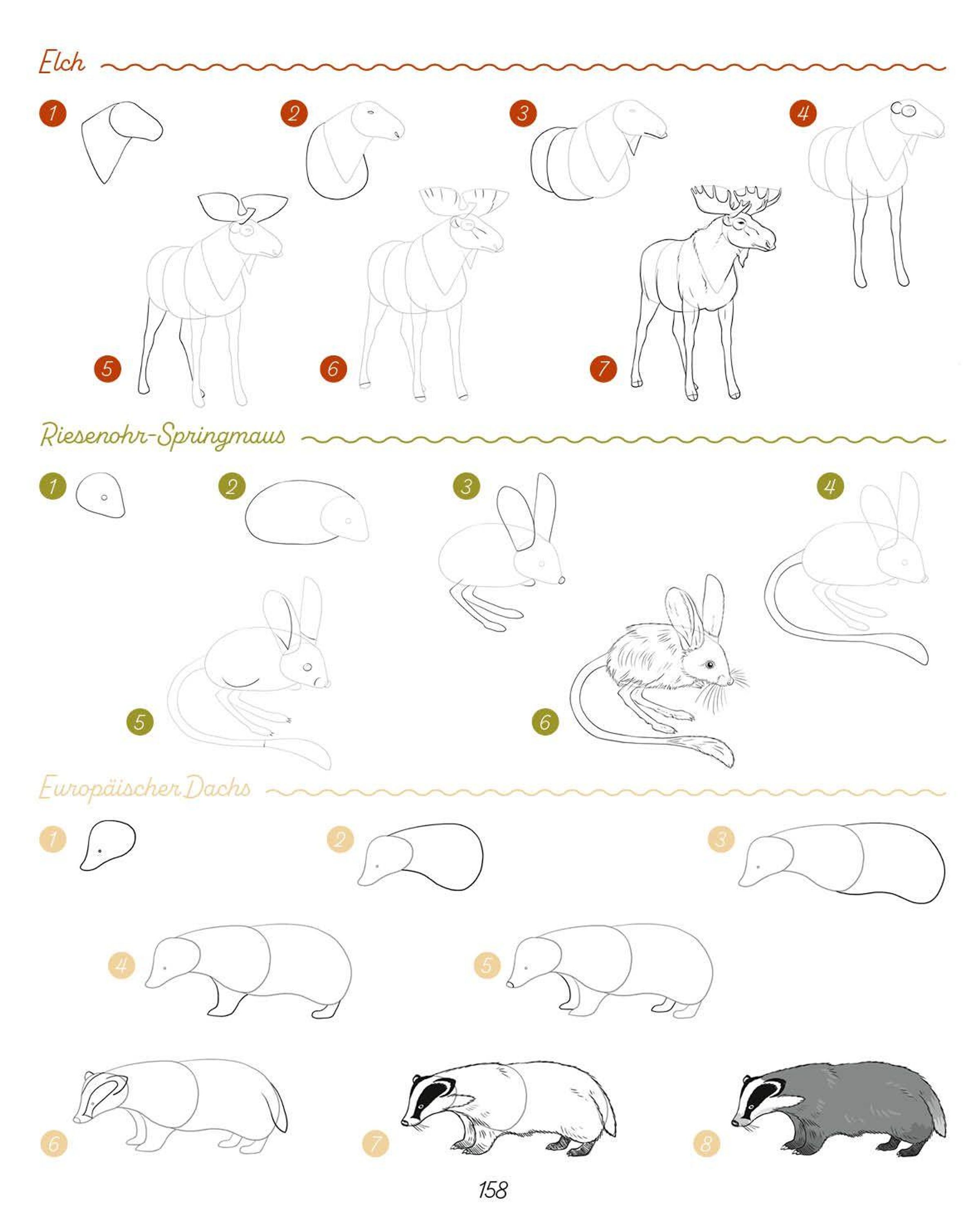 Elch

1 2 3 4

5 6 7

Riesenohr-Springmaus

1 2 3 4

5 6

Europäischer Dachs

1 2 3

4 5

6 7 8

158