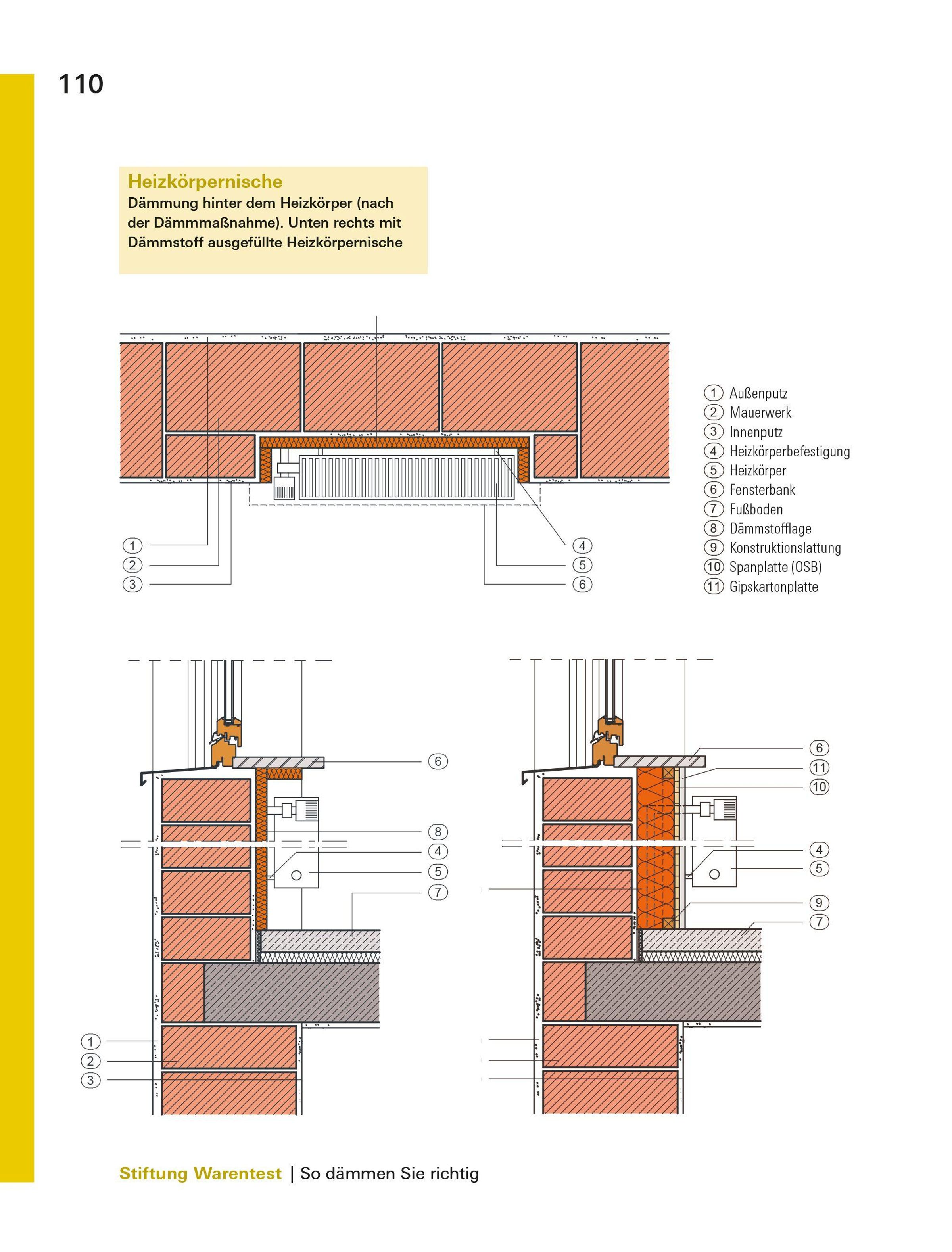 110

Heizkörpernische
Dämmung hinter dem Heizkörper (nach der Dämmmaßnahme). Unten rechts mit Dämmstoff ausgefüllte Heizkörpernische

1
2
3
4
5
6

1 Außenputz
2 Mauerwerk
3 Innenputz
4 Heizkörperbefestigung
5 Heizkörper
6 Fensterbank
7 Fußboden
8 Dämmstofflage
9 Konstruktionslattung
10 Spanplatte (OSB)
11 Gipskartonplatte

6
8
4
5
7
1
2
3

6
11
10
4
5
9
7

Stiftung Warentest | So dämmen Sie richtig