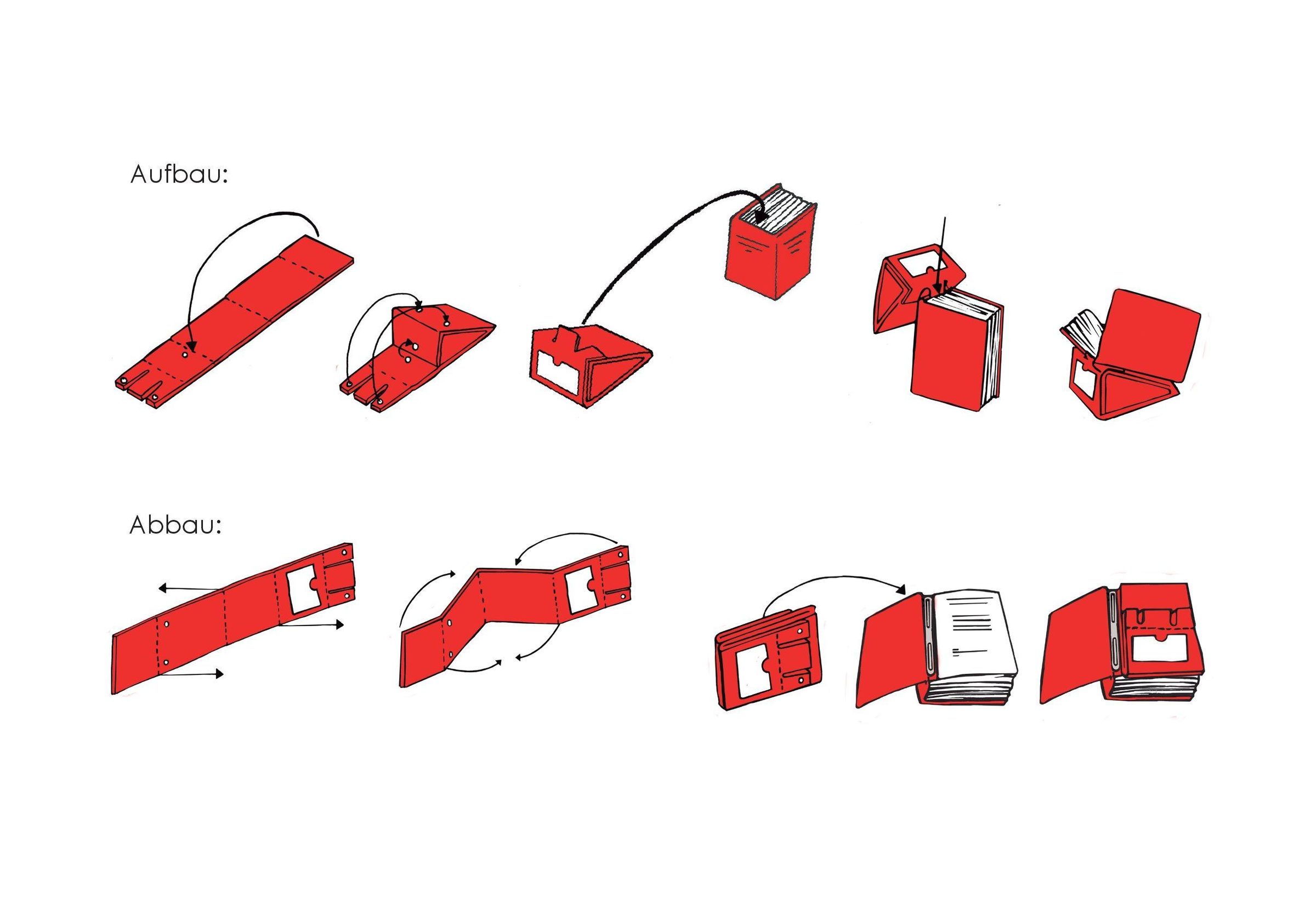 Aufbau:

Abbau: