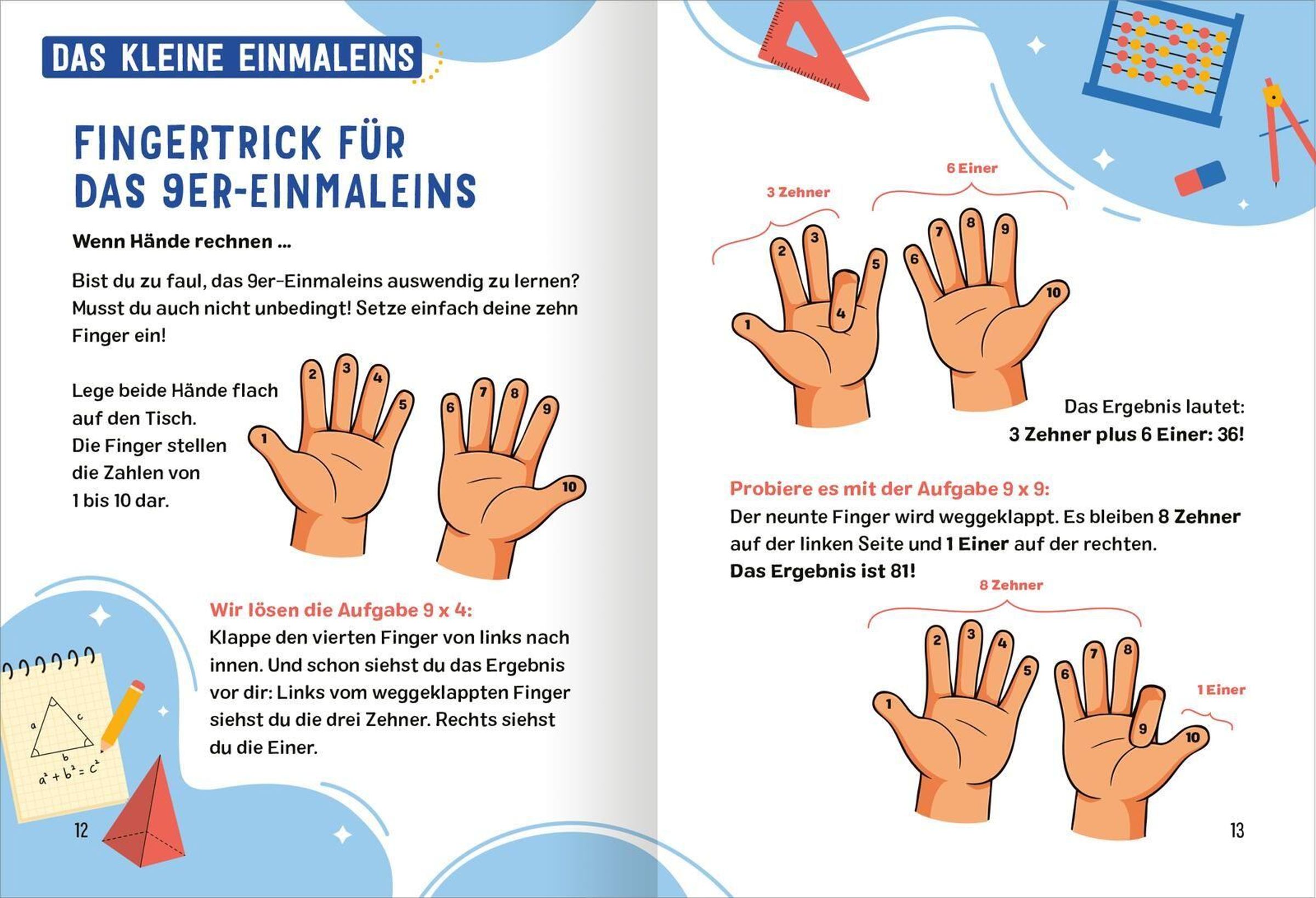 DAS KLEINE EINMALEINS

FINGERTRICK FÜR DAS 9ER-EINMALEINS

Wenn Hände rechnen ...

Bist du zu faul, das 9er-Einmaleins auswendig zu lernen? Musst du auch nicht unbedingt! Setze einfach deine zehn Finger ein!

Lege beide Hände flach auf den Tisch. Die Finger stellen die Zahlen von 1 bis 10 dar.

1 2 3 4 5 6 7 8 9 10

Wir lösen die Aufgabe 9 x 4:
Klappe den vierten Finger von links nach innen. Und schon siehst du das Ergebnis vor dir: Links vom weggeklappten Finger siehst du die drei Zehner. Rechts siehst du die Einer.

a c b
$a^2 + b^2 = c^2$

12

3 Zehner
6 Einer

1 2 3 4 5 6 7 8 9 10

Das Ergebnis lautet:
3 Zehner plus 6 Einer: 36!

Probiere es mit der Aufgabe 9 x 9:
Der neunte Finger wird weggeklappt. Es bleiben 8 Zehner auf der linken Seite und 1 Einer auf der rechten.
Das Ergebnis ist 81!

8 Zehner
1 Einer

1 2 3 4 5 6 7 8 9 10

13