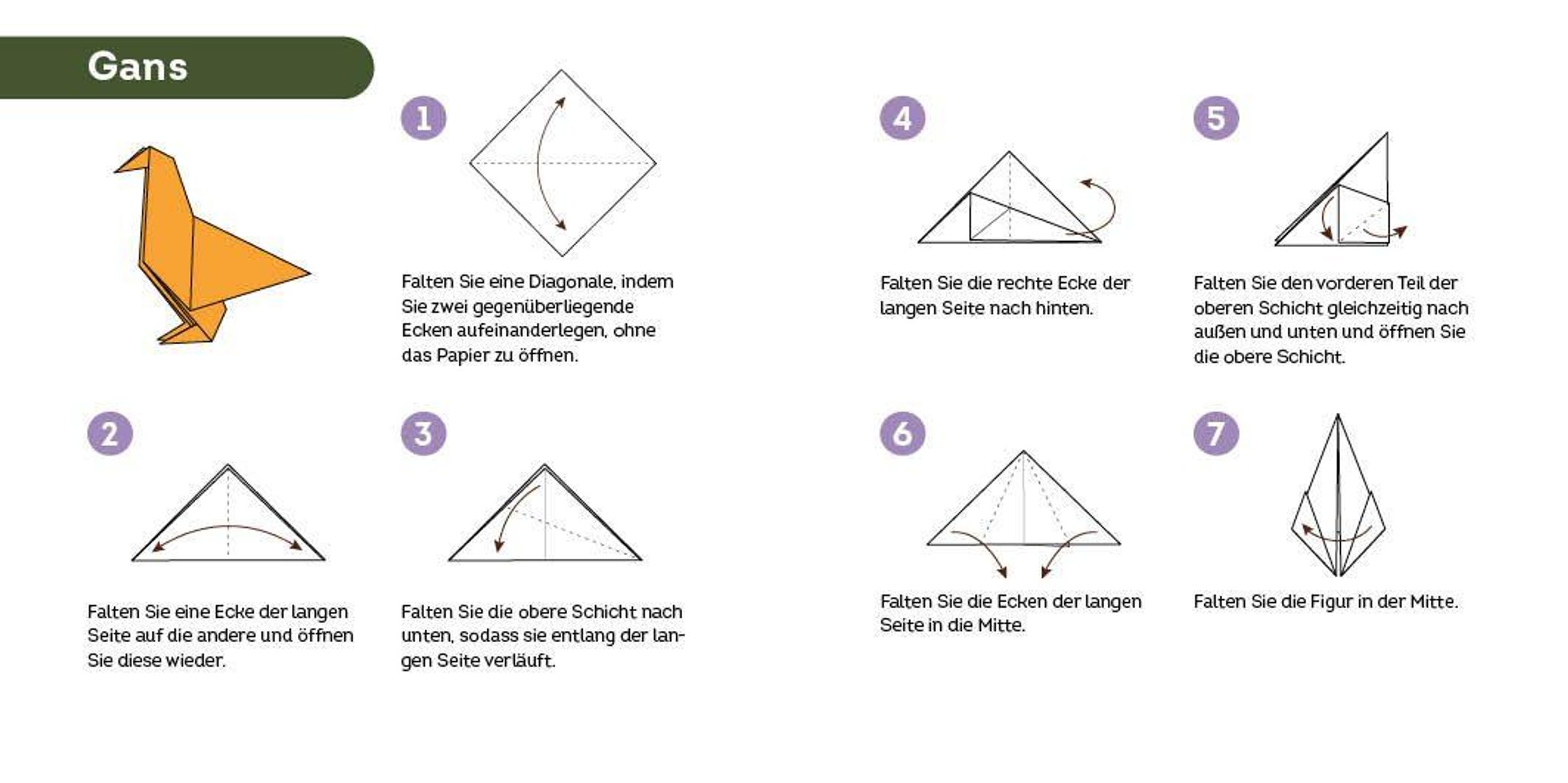 Gans

1

Falten Sie eine Diagonale, indem Sie zwei gegenüberliegende Ecken aufeinanderlegen, ohne das Papier zu öffnen.

2

Falten Sie eine Ecke der langen Seite auf die andere und öffnen Sie diese wieder.

3

Falten Sie die obere Schicht nach unten, sodass sie entlang der langen Seite verläuft.

4

Falten Sie die rechte Ecke der langen Seite nach hinten.

5

Falten Sie den vorderen Teil der oberen Schicht gleichzeitig nach außen und unten und öffnen Sie die obere Schicht.

6

Falten Sie die Ecken der langen Seite in die Mitte.

7

Falten Sie die Figur in der Mitte.