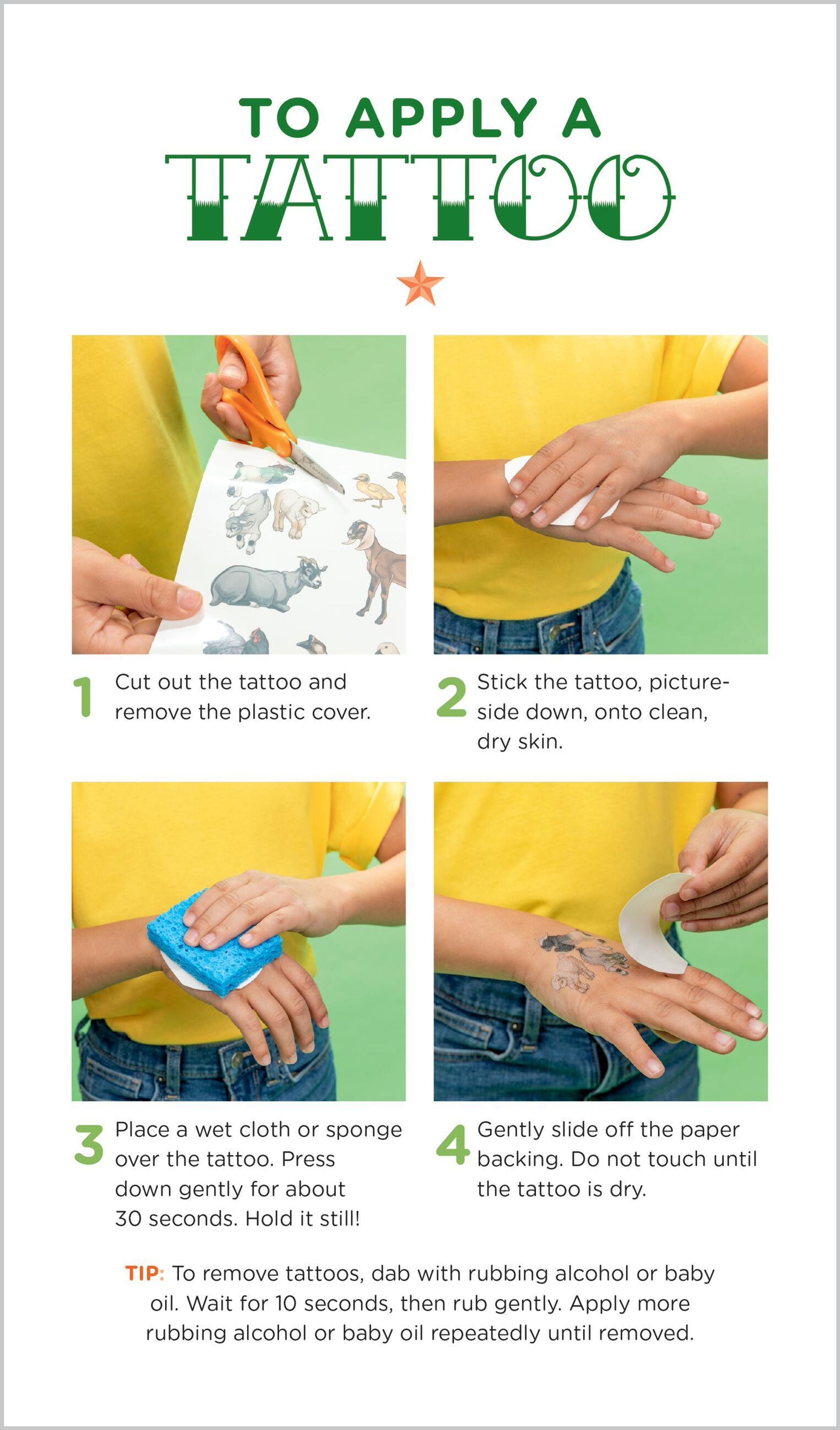 TO APPLY A
TATTOO

1 Cut out the tattoo and remove the plastic cover.

2 Stick the tattoo, picture-side down, onto clean, dry skin.

3 Place a wet cloth or sponge over the tattoo. Press down gently for about 30 seconds. Hold it still!

4 Gently slide off the paper backing. Do not touch until the tattoo is dry.

TIP: To remove tattoos, dab with rubbing alcohol or baby oil. Wait for 10 seconds, then rub gently. Apply more rubbing alcohol or baby oil repeatedly until removed.