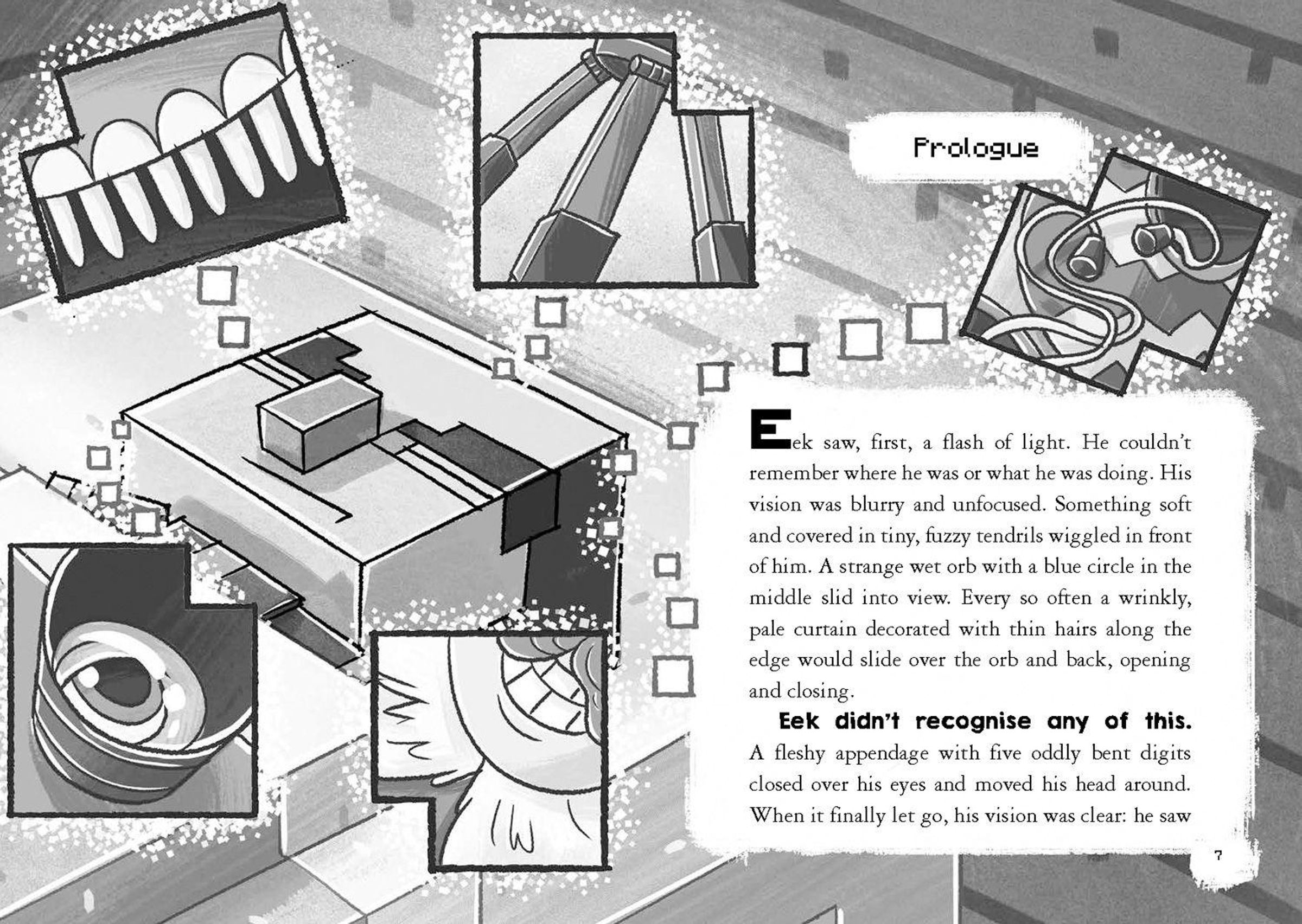 Prologue

Eek saw, first, a flash of light. He couldn't remember where he was or what he was doing. His vision was blurry and unfocused. Something soft and covered in tiny, fuzzy tendrils wiggled in front of him. A strange wet orb with a blue circle in the middle slid into view. Every so often a wrinkly, pale curtain decorated with thin hairs along the edge would slide over the orb and back, opening and closing.

Eek didn't recognise any of this. A fleshy appendage with five oddly bent digits closed over his eyes and moved his head around. When it finally let go, his vision was clear: he saw

7