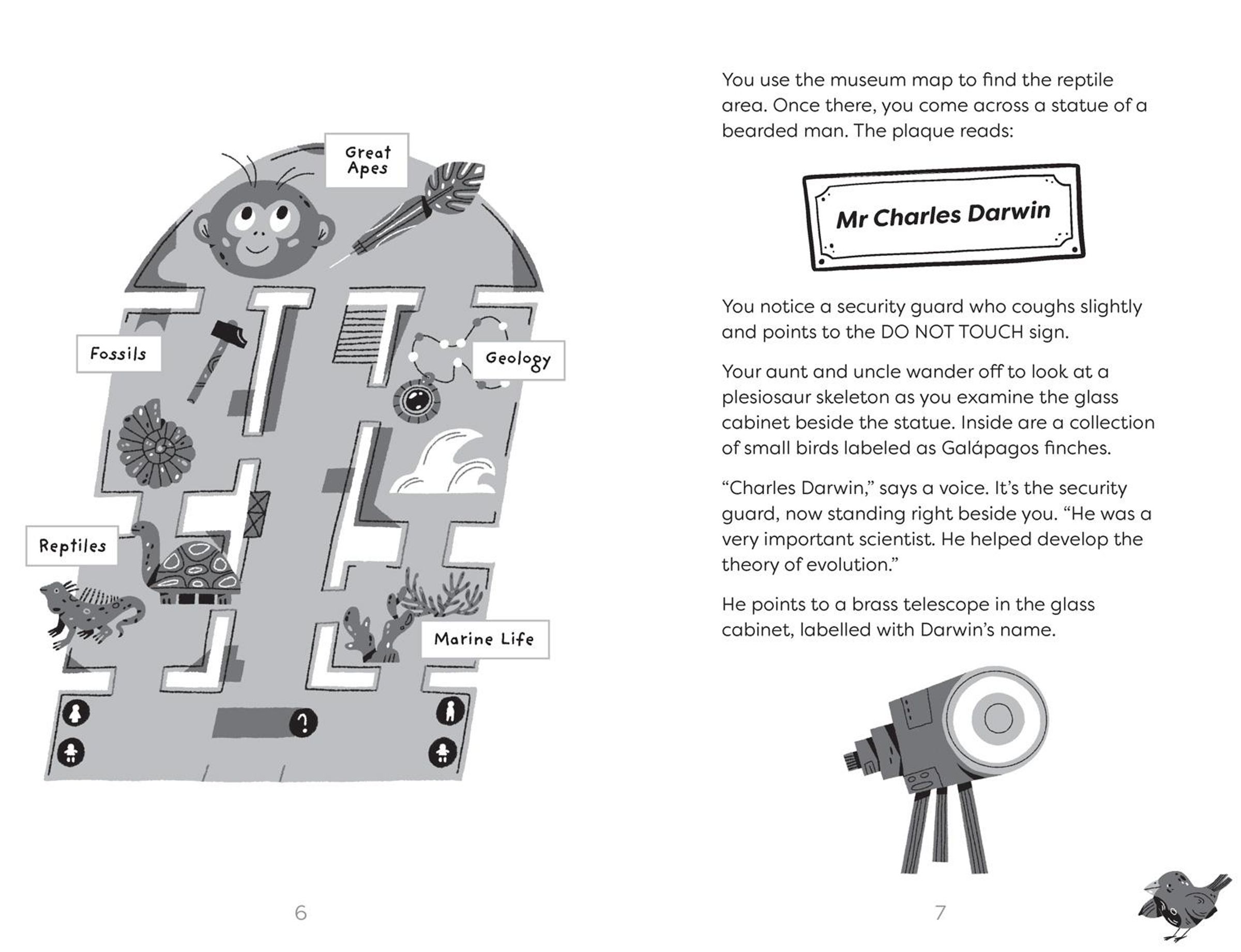 Great Apes

Fossils

Geology

Reptiles

Marine Life

?

6

You use the museum map to find the reptile area. Once there, you come across a statue of a bearded man. The plaque reads:

Mr Charles Darwin

You notice a security guard who coughs slightly and points to the DO NOT TOUCH sign.

Your aunt and uncle wander off to look at a plesiosaur skeleton as you examine the glass cabinet beside the statue. Inside are a collection of small birds labeled as Galápagos finches.

“Charles Darwin,” says a voice. It’s the security guard, now standing right beside you. “He was a very important scientist. He helped develop the theory of evolution.”

He points to a brass telescope in the glass cabinet, labelled with Darwin’s name.

7