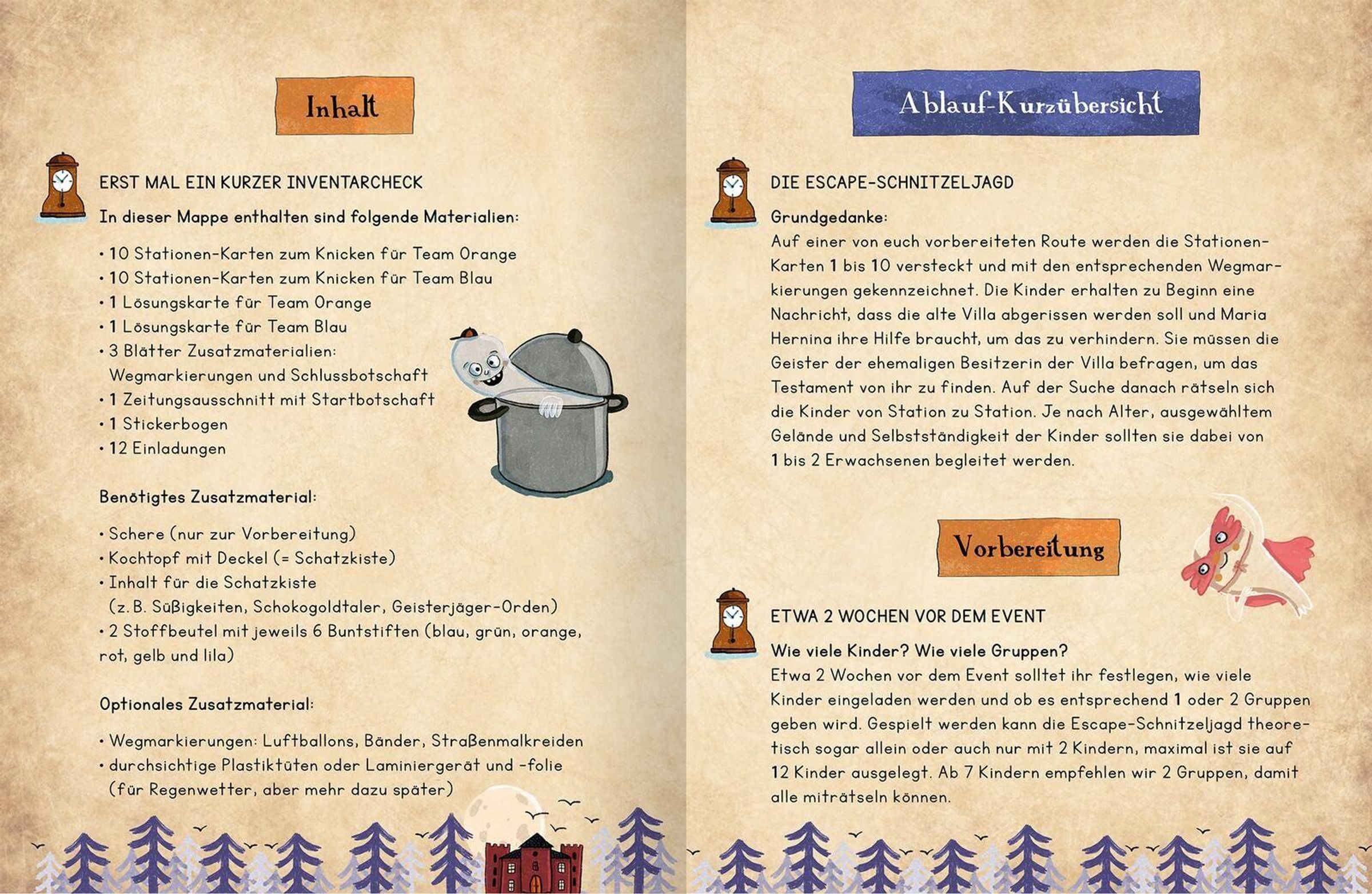 Inhalt

ERST MAL EIN KURZER INVENTARCHECK

In dieser Mappe enthalten sind folgende Materialien:

• 10 Stationen-Karten zum Knicken für Team Orange
• 10 Stationen-Karten zum Knicken für Team Blau
• 1 Lösungskarte für Team Orange
• 1 Lösungskarte für Team Blau
• 3 Blätter Zusatzmaterialien: Wegmarkierungen und Schlussbotschaft
• 1 Zeitungsausschnitt mit Startbotschaft
• 1 Stickerbogen
• 12 Einladungen

Benötigtes Zusatzmaterial:

• Schere (nur zur Vorbereitung)
• Kochtopf mit Deckel (= Schatzkiste)
• Inhalt für die Schatzkiste (z. B. Süßigkeiten, Schokogoldtaler, Geisterjäger-Orden)
• 2 Stoffbeutel mit jeweils 6 Buntstiften (blau, grün, orange, rot, gelb und lila)

Optionales Zusatzmaterial:

• Wegmarkierungen: Luftballons, Bänder, Straßenmalkreiden
• durchsichtige Plastiktüten oder Laminiergerät und -folie (für Regenwetter, aber mehr dazu später)

Ablauf-Kurzübersicht

DIE ESCAPE-SCHNITZELJAGD

Grundgedanke:
Auf einer von euch vorbereiteten Route werden die Stationen-Karten 1 bis 10 versteckt und mit den entsprechenden Wegmarkierungen gekennzeichnet. Die Kinder erhalten zu Beginn eine Nachricht, dass die alte Villa abgerissen werden soll und Maria Hernina ihre Hilfe braucht, um das zu verhindern. Sie müssen die Geister der ehemaligen Besitzerin der Villa befragen, um das Testament von ihr zu finden. Auf der Suche danach rätseln sich die Kinder von Station zu Station. Je nach Alter, ausgewähltem Gelände und Selbstständigkeit der Kinder sollten sie dabei von 1 bis 2 Erwachsenen begleitet werden.

Vorbereitung

ETWA 2 WOCHEN VOR DEM EVENT

Wie viele Kinder? Wie viele Gruppen?
Etwa 2 Wochen vor dem Event solltet ihr festlegen, wie viele Kinder eingeladen werden und ob es entsprechend 1 oder 2 Gruppen geben wird. Gespielt werden kann die Escape-Schnitzeljagd theoretisch sogar allein oder auch nur mit 2 Kindern, maximal ist sie auf 12 Kinder ausgelegt. Ab 7 Kindern empfehlen wir 2 Gruppen, damit alle miträtseln können.