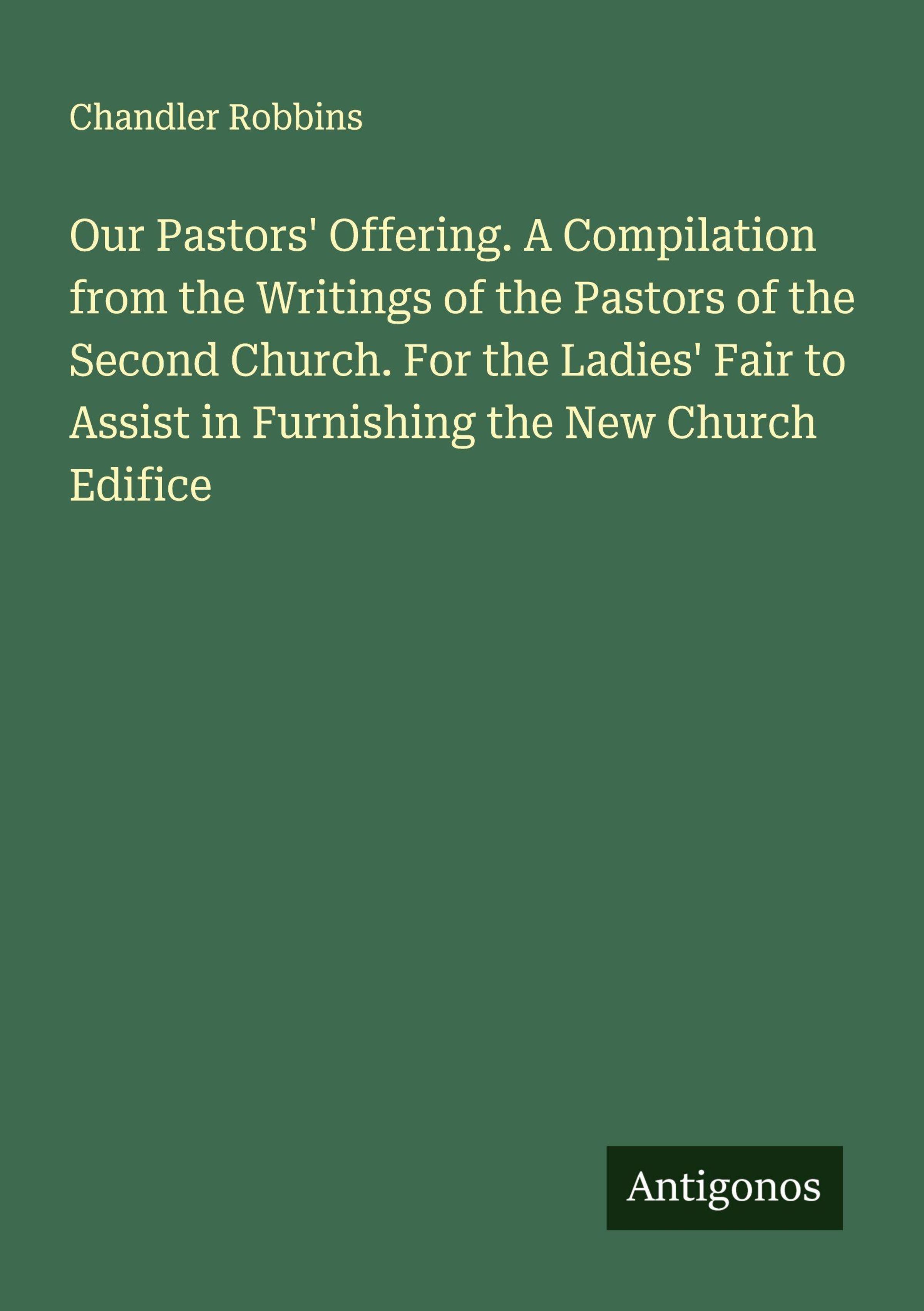 Chandler Robbins

Our Pastors' Offering. A Compilation from the Writings of the Pastors of the Second Church. For the Ladies' Fair to Assist in Furnishing the New Church Edifice

Antigonos