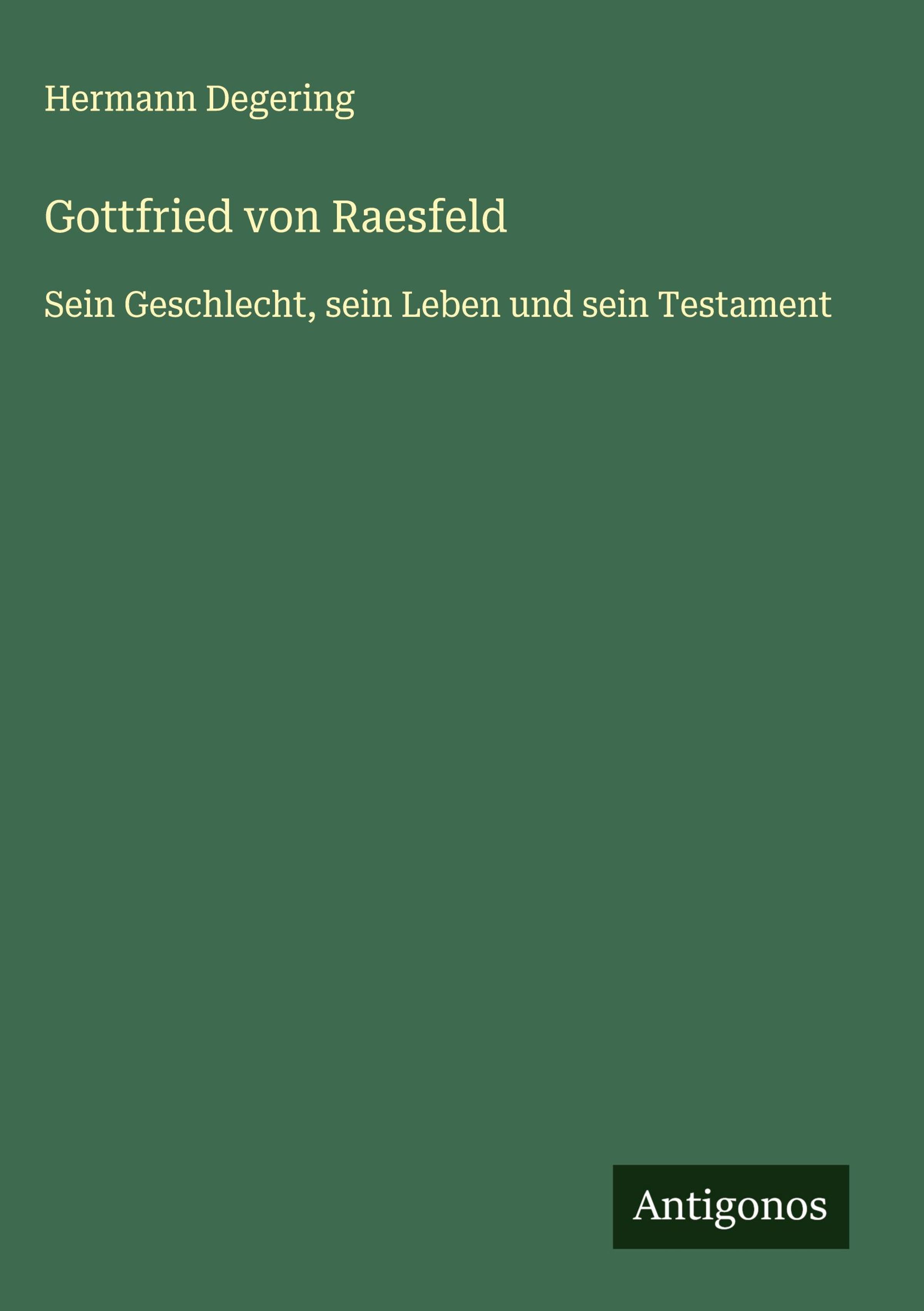 Hermann Degering

Gottfried von Raesfeld

Sein Geschlecht, sein Leben und sein Testament

Antigonos