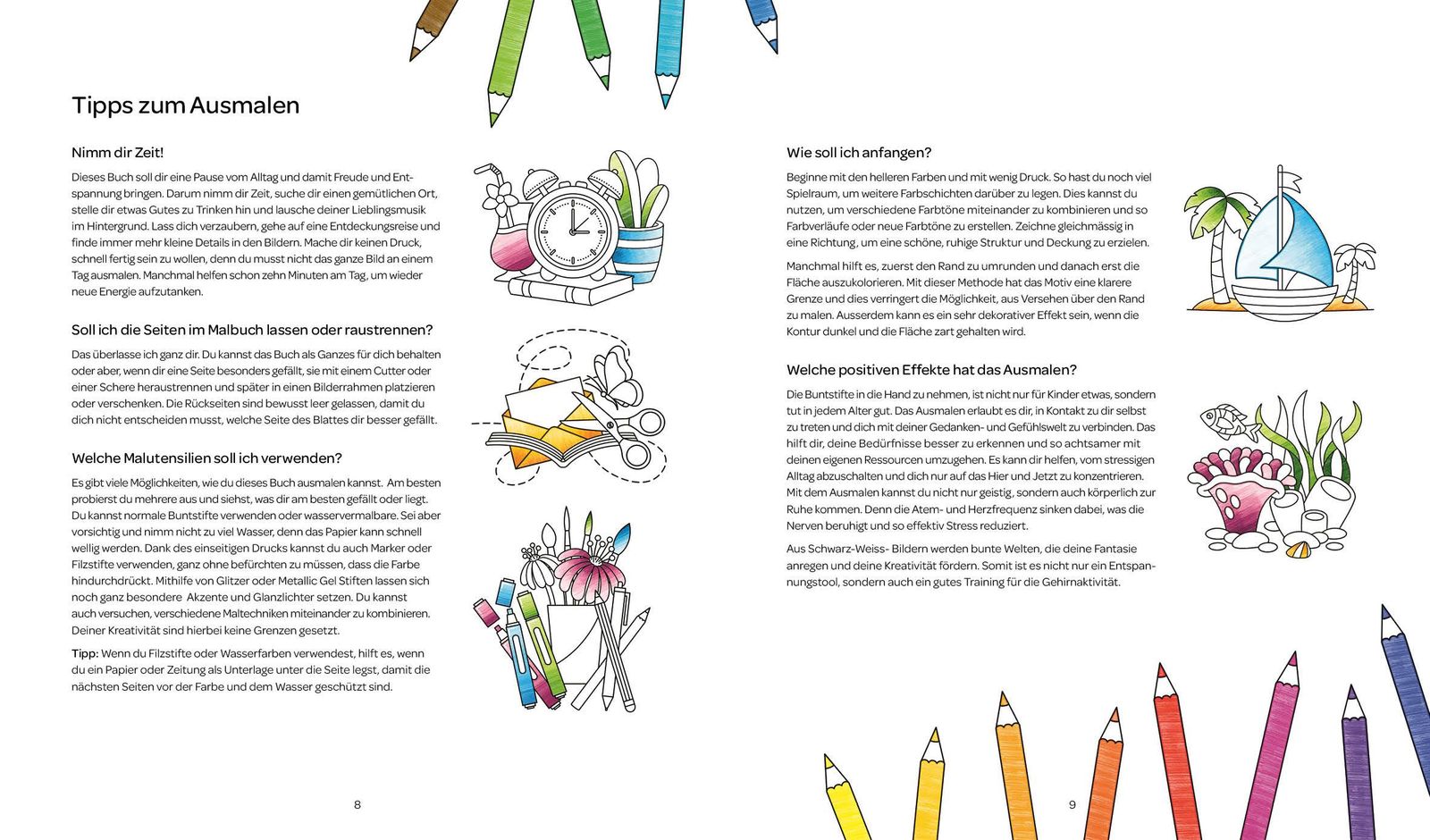 Tipps zum Ausmalen

Nimm dir Zeit!

Dieses Buch soll dir eine Pause vom Alltag und damit Freude und Entspannung bringen. Darum nimm dir Zeit, suche dir einen gemütlichen Ort, stelle dir etwas Gutes zu Trinken hin und lausche deiner Lieblingsmusik im Hintergrund. Lass dich verzaubern, gehe auf eine Entdeckungsreise und finde immer mehr kleine Details in den Bildern. Mache dir keinen Druck, schnell fertig sein zu wollen, denn du musst nicht das ganze Bild an einem Tag ausmalen. Manchmal helfen schon zehn Minuten am Tag, um wieder neue Energie aufzutanken.

Soll ich die Seiten im Malbuch lassen oder raustrennen?

Das überlasse ich ganz dir. Du kannst das Buch als Ganzes für dich behalten oder aber, wenn dir eine Seite besonders gefällt, sie mit einem Cutter oder einer Schere heraustrennen und später in einen Bilderrahmen platzieren oder verschenken. Die Rückseiten sind bewusst leer gelassen, damit du dich nicht entscheiden musst, welche Seite des Blattes dir besser gefällt.

Welche Malutensilien soll ich verwenden?

Es gibt viele Möglichkeiten, wie du dieses Buch ausmalen kannst. Am besten probierst du mehrere aus und siehst, was dir am besten gefällt oder liegt. Du kannst normale Buntstifte verwenden oder wasservermalbare. Sei aber vorsichtig und nimm nicht zu viel Wasser, denn das Papier kann schnell wellig werden. Dank des einseitigen Drucks kannst du auch Marker oder Filzstifte verwenden, ganz ohne befürchten zu müssen, dass die Farbe hindurchdrückt. Mithilfe von Glitzer oder Metallic Gel Stiften lassen sich noch ganz besondere Akzente und Glanzlichter setzen. Du kannst auch versuchen, verschiedene Maltechniken miteinander zu kombinieren. Deiner Kreativität sind hierbei keine Grenzen gesetzt.

Tipp: Wenn du Filzstifte oder Wasserfarben verwendest, hilft es, wenn du ein Papier oder Zeitung als Unterlage unter die Seite legst, damit die nächsten Seiten vor der Farbe und dem Wasser geschützt sind.

8

Wie soll ich anfangen?

Beginne mit den helleren Farben und mit wenig Druck. So hast du noch viel Spielraum, um weitere Farbschichten darüber zu legen. Dies kannst du nutzen, um verschiedene Farbtöne miteinander zu kombinieren und so Farbverläufe oder neue Farbtöne zu erstellen. Zeichne gleichmässig in eine Richtung, um eine schöne, ruhige Struktur und Deckung zu erzielen.

Manchmal hilft es, zuerst den Rand zu umrunden und danach erst die Fläche auszukolorieren. Mit dieser Methode hat das Motiv eine klarere Grenze und dies verringert die Möglichkeit, aus Versehen über den Rand zu malen. Ausserdem kann es ein sehr dekorativer Effekt sein, wenn die Kontur dunkel und die Fläche zart gehalten wird.

Welche positiven Effekte hat das Ausmalen?

Die Buntstifte in die Hand zu nehmen, ist nicht nur für Kinder etwas, sondern tut in jedem Alter gut. Das Ausmalen erlaubt es dir, in Kontakt zu dir selbst zu treten und dich mit deiner Gedanken- und Gefühlswelt zu verbinden. Das hilft dir, deine Bedürfnisse besser zu erkennen und so achtsamer mit deinen eigenen Ressourcen umzugehen. Es kann dir helfen, vom stressigen Alltag abzuschalten und dich nur auf das Hier und Jetzt zu konzentrieren. Mit dem Ausmalen kannst du nicht nur geistig, sondern auch körperlich zur Ruhe kommen. Denn die Atem- und Herzfrequenz sinken dabei, was die Nerven beruhigt und so effektiv Stress reduziert.

Aus Schwarz-Weiss- Bildern werden bunte Welten, die deine Fantasie anregen und deine Kreativität fördern. Somit ist es nicht nur ein Entspannungstool, sondern auch ein gutes Training für die Gehirnaktivität.

9